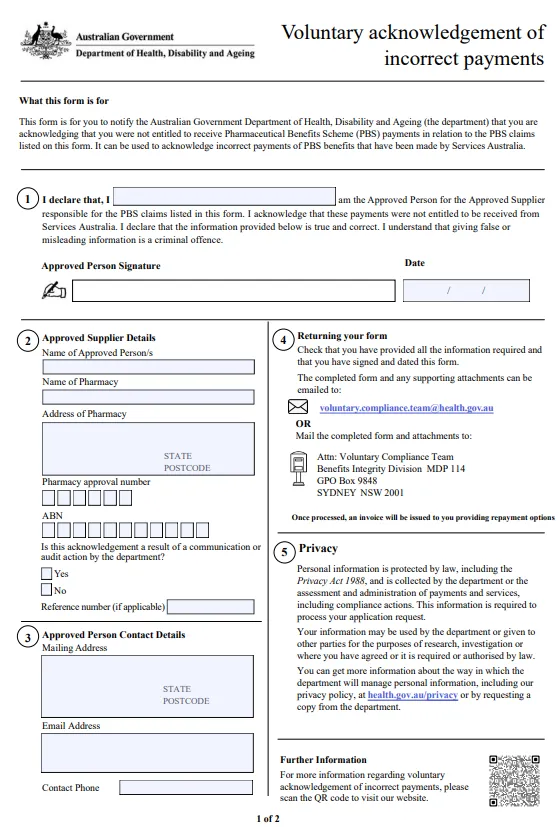 Australian Government
Department of Health, Disability and Ageing

Voluntary acknowledgement of incorrect payments

What this form is for

This form is for you to notify the Australian Government Department of Health, Disability and Ageing (the department) that you are acknowledging that you were not entitled to receive Pharmaceutical Benefits Scheme (PBS) payments in relation to the PBS claims listed on this form. It can be used to acknowledge incorrect payments of PBS benefits that have been made by Services Australia.

1 I declare that, I am the Approved Person for the Approved Supplier responsible for the PBS claims listed in this form. I acknowledge that these payments were not entitled to be received from Services Australia. I declare that the information provided below is true and correct. I understand that giving false or misleading information is a criminal offence.

Approved Person Signature

Date
/ /

2 Approved Supplier Details
Name of Approved Person/s
Name of Pharmacy
Address of Pharmacy
STATE
POSTCODE
Pharmacy approval number
ABN
Is this acknowledgement a result of a communication or audit action by the department?
Yes
No
Reference number (if applicable)

3 Approved Person Contact Details
Mailing Address
STATE
POSTCODE
Email Address
Contact Phone

4 Returning your form
Check that you have provided all the information required and that you have signed and dated this form.
The completed form and any supporting attachments can be emailed to:
voluntary.compliance.team@health.gov.au
OR
Mail the completed form and attachments to:
Attn: Voluntary Compliance Team
Benefits Integrity Division MDP 114
GPO Box 9848
SYDNEY NSW 2001

Once processed, an invoice will be issued to you providing repayment options

5 Privacy
Personal information is protected by law, including the Privacy Act 1988, and is collected by the department or the assessment and administration of payments and services, including compliance actions. This information is required to process your application request.
Your information may be used by the department or given to other parties for the purposes of research, investigation or where you have agreed or it is required or authorised by law.
You can get more information about the way in which the department will manage personal information, including our privacy policy, at health.gov.au/privacy or by requesting a copy from the department.

Further Information
For more information regarding voluntary acknowledgement of incorrect payments, please scan the QR code to visit our website.

1 of 2