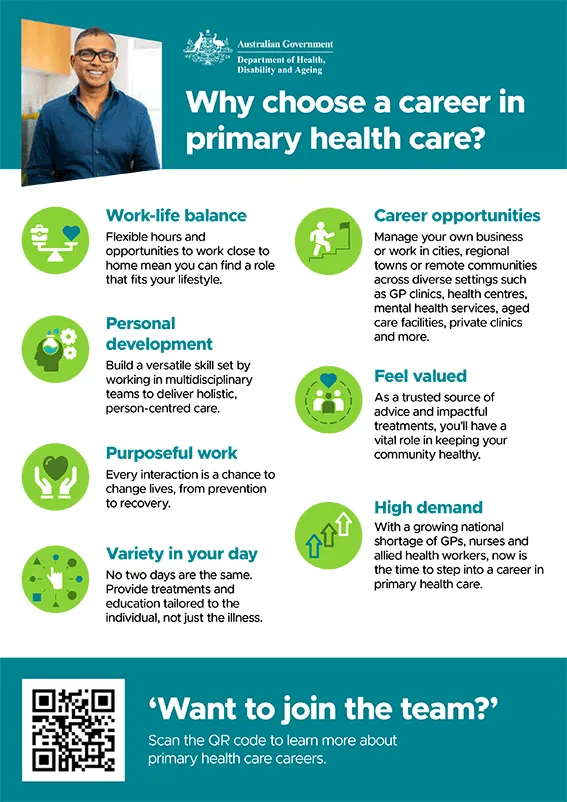 Australian Government
Department of Health, Disability and Ageing

Why choose a career in primary health care?

Work-life balance
Flexible hours and opportunities to work close to home mean you can find a role that fits your lifestyle.

Personal development
Build a versatile skill set by working in multidisciplinary teams to deliver holistic, person-centred care.

Purposeful work
Every interaction is a chance to change lives, from prevention to recovery.

Variety in your day
No two days are the same. Provide treatments and education tailored to the individual, not just the illness.

Career opportunities
Manage your own business or work in cities, regional towns or remote communities across diverse settings such as GP clinics, health centres, mental health services, aged care facilities, private clinics and more.

Feel valued
As a trusted source of advice and impactful treatments, you'll have a vital role in keeping your community healthy.

High demand
With a growing national shortage of GPs, nurses and allied health workers, now is the time to step into a career in primary health care.

'Want to join the team?'
Scan the QR code to learn more about primary health care careers.