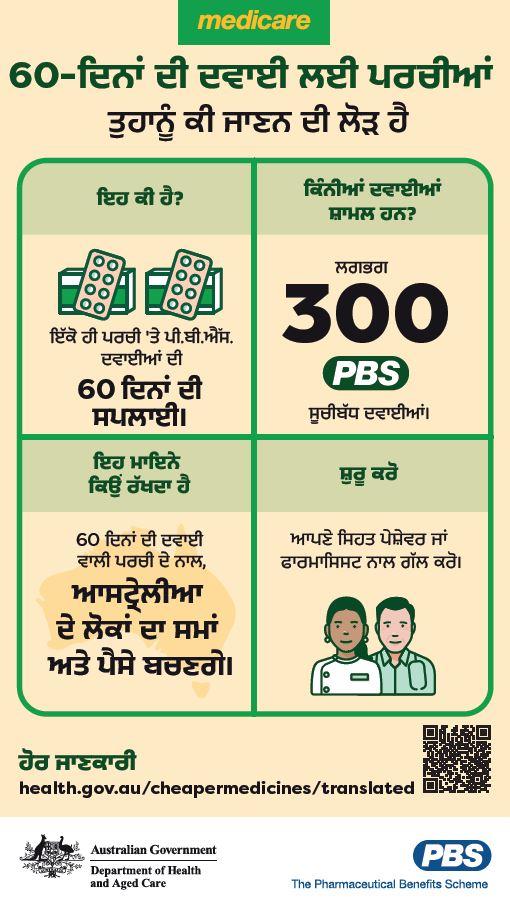 medicare

60-ਦਿਨਾਂ ਦੀ ਦਵਾਈ ਲਈ ਪਰਚੀਆਂ
ਤੁਹਾਨੂੰ ਕੀ ਜਾਣਨ ਦੀ ਲੋੜ ਹੈ

ਇਹ ਕੀ ਹੈ?

ਇੱਕੋ ਹੀ ਪਰਚੀ 'ਤੇ ਪੀ.ਬੀ.ਐੱਸ. ਦਵਾਈਆਂ ਦੀ
60 ਦਿਨਾਂ ਦੀ ਸਪਲਾਈ।

ਕਿੰਨੀਆਂ ਦਵਾਈਆਂ ਸ਼ਾਮਲ ਹਨ?

ਲਗਭਗ
300
PBS
ਸੂਚੀਬੱਧ ਦਵਾਈਆਂ।

ਇਹ ਮਾਇਨੇ ਕਿਉਂ ਰੱਖਦਾ ਹੈ

60 ਦਿਨਾਂ ਦੀ ਦਵਾਈ ਵਾਲੀ ਪਰਚੀ ਦੇ ਨਾਲ,
ਆਸਟ੍ਰੇਲੀਆ ਦੇ ਲੋਕਾਂ ਦਾ ਸਮਾਂ ਅਤੇ ਪੈਸੇ ਬਚਣਗੇ।

ਸ਼ੁਰੂ ਕਰੋ

ਆਪਣੇ ਸਿਹਤ ਪੇਸ਼ੇਵਰ ਜਾਂ ਫਾਰਮਾਸਿਸਟ ਨਾਲ ਗੱਲ ਕਰੋ।

ਹੋਰ ਜਾਣਕਾਰੀ
health.gov.au/cheapermedicines/translated

Australian Government
Department of Health and Aged Care

PBS
The Pharmaceutical Benefits Scheme