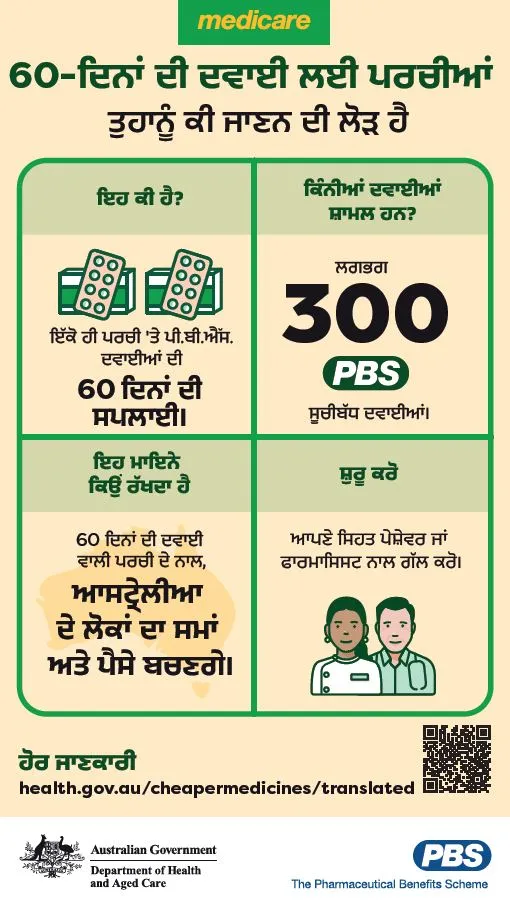 medicare

60-ਦਿਨਾਂ ਦੀ ਦਵਾਈ ਲਈ ਪਰਚੀਆਂ
ਤੁਹਾਨੂੰ ਕੀ ਜਾਣਨ ਦੀ ਲੋੜ ਹੈ

ਇਹ ਕੀ ਹੈ?

ਇੱਕੋ ਹੀ ਪਰਚੀ 'ਤੇ ਪੀ.ਬੀ.ਐੱਸ. ਦਵਾਈਆਂ ਦੀ
60 ਦਿਨਾਂ ਦੀ ਸਪਲਾਈ।

ਕਿੰਨੀਆਂ ਦਵਾਈਆਂ ਸ਼ਾਮਲ ਹਨ?

ਲਗਭਗ
300
PBS
ਸੂਚੀਬੱਧ ਦਵਾਈਆਂ।

ਇਹ ਮਾਇਨੇ ਕਿਉਂ ਰੱਖਦਾ ਹੈ

60 ਦਿਨਾਂ ਦੀ ਦਵਾਈ ਵਾਲੀ ਪਰਚੀ ਦੇ ਨਾਲ,
ਆਸਟ੍ਰੇਲੀਆ ਦੇ ਲੋਕਾਂ ਦਾ ਸਮਾਂ ਅਤੇ ਪੈਸੇ ਬਚਣਗੇ।

ਸ਼ੁਰੂ ਕਰੋ

ਆਪਣੇ ਸਿਹਤ ਪੇਸ਼ੇਵਰ ਜਾਂ ਫਾਰਮਾਸਿਸਟ ਨਾਲ ਗੱਲ ਕਰੋ।

ਹੋਰ ਜਾਣਕਾਰੀ
health.gov.au/cheapermedicines/translated

Australian Government
Department of Health and Aged Care

PBS
The Pharmaceutical Benefits Scheme