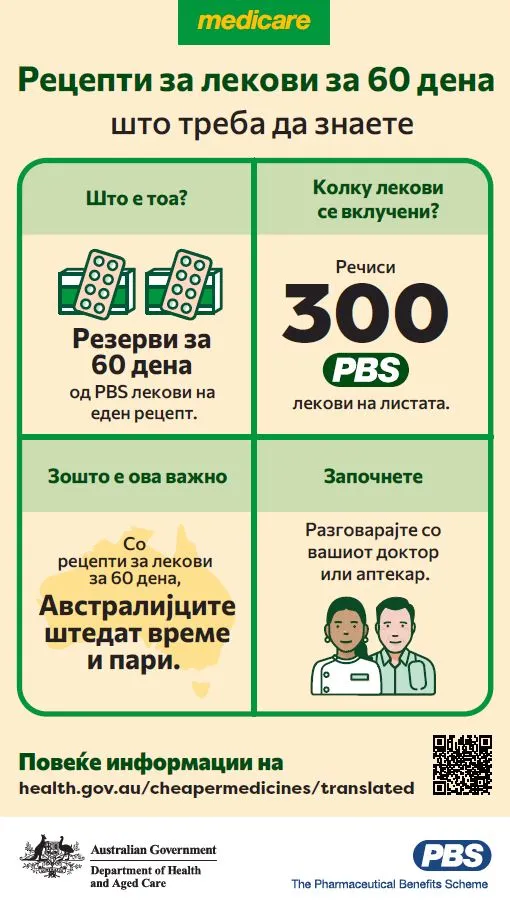 medicare

Рецепти за лекови за 60 дена

што треба да знаете

Што е тоа?

Резерви за 60 дена

од PBS лекови на еден рецепт.

Колку лекови се вклучени?

Речиси

300

PBS

лекови на листата.

Зошто е ова важно

Со рецепти за лекови за 60 дена,

Австралијците штедат време и пари.

Започнете

Разговарајте со вашиот доктор или аптекар.

Повеќе информации на

health.gov.au/cheapermedicines/translated

Australian Government
Department of Health and Aged Care

PBS
The Pharmaceutical Benefits Scheme