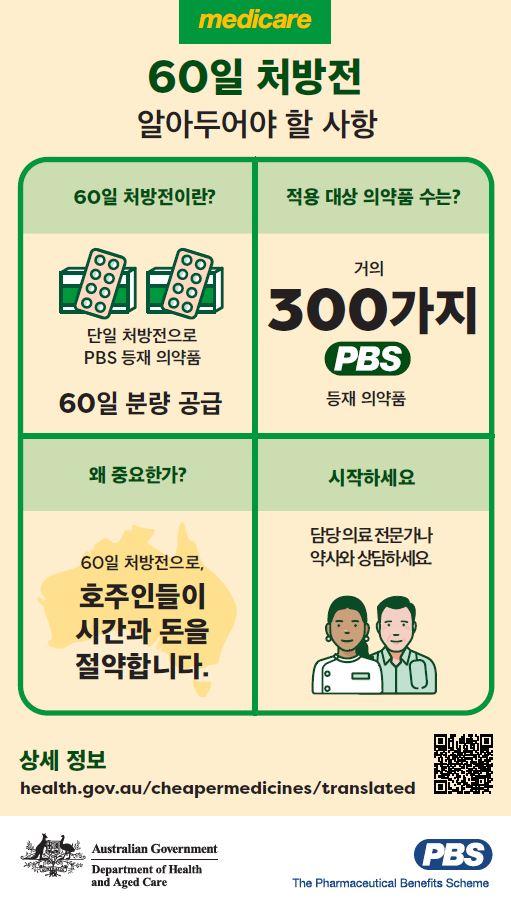 medicare

60일 처방전

알아두어야 할 사항

60일 처방전이란?

단일 처방전으로 PBS 등재 의약품

60일 분량 공급

적용 대상 의약품 수는?

거의

300가지

PBS

등재 의약품

왜 중요한가?

60일 처방전으로,

호주인들이 시간과 돈을 절약합니다.

시작하세요

담당 의료 전문가나 약사와 상담하세요.

상세 정보

health.gov.au/cheapermedicines/translated

Australian Government

Department of Health and Aged Care

PBS

The Pharmaceutical Benefits Scheme