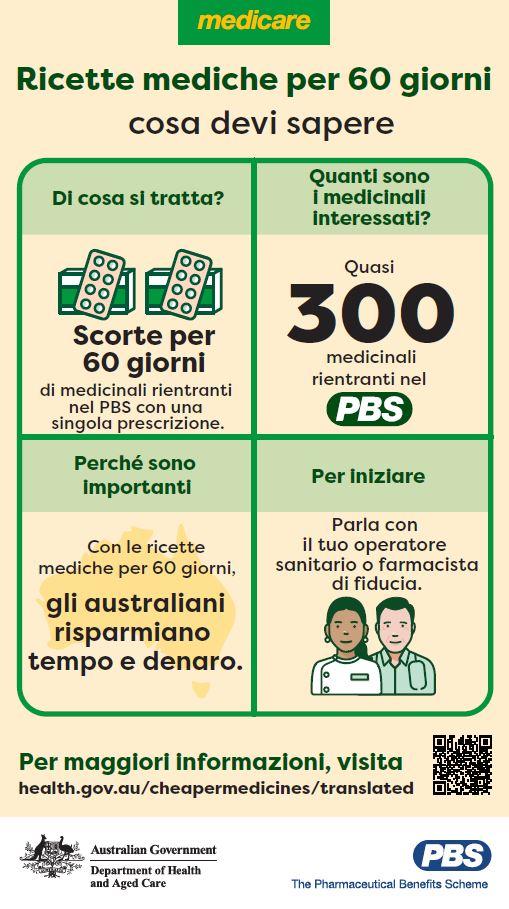 medicare

Ricette mediche per 60 giorni
cosa devi sapere

Di cosa si tratta?

Scorte per 60 giorni
di medicinali rientranti nel PBS con una singola prescrizione.

Quanti sono i medicinali interessati?

Quasi
300
medicinali rientranti nel
PBS

Perché sono importanti

Con le ricette mediche per 60 giorni,
gli australiani risparmiano tempo e denaro.

Per iniziare

Parla con il tuo operatore sanitario o farmacista di fiducia.

Per maggiori informazioni, visita
health.gov.au/cheapermedicines/translated

Australian Government
Department of Health and Aged Care

PBS
The Pharmaceutical Benefits Scheme