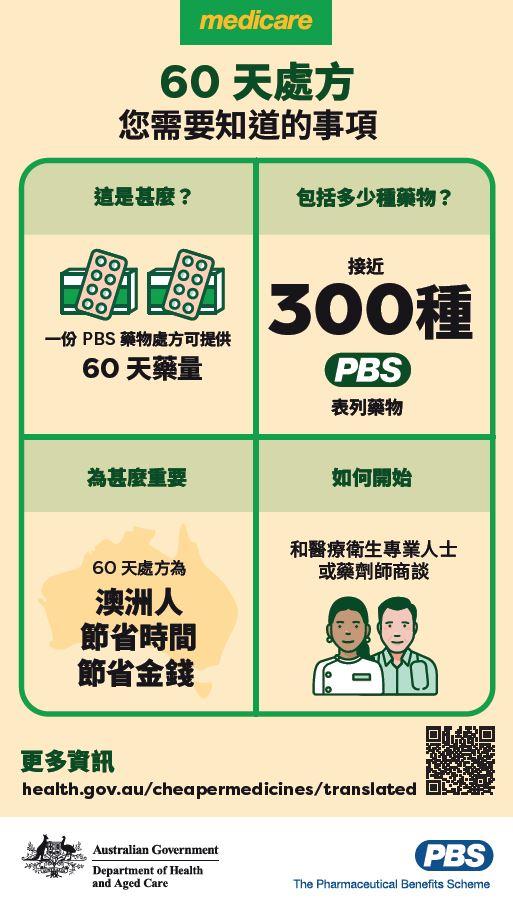 medicare

60 天處方
您需要知道的事項

這是甚麼？

一份 PBS 藥物處方可提供
60 天藥量

包括多少種藥物？

接近
300種
PBS
表列藥物

為甚麼重要

60 天處方為
澳洲人
節省時間
節省金錢

如何開始

和醫療衛生專業人士或藥劑師商談

更多資訊
health.gov.au/cheapermedicines/translated

Australian Government
Department of Health and Aged Care

PBS
The Pharmaceutical Benefits Scheme