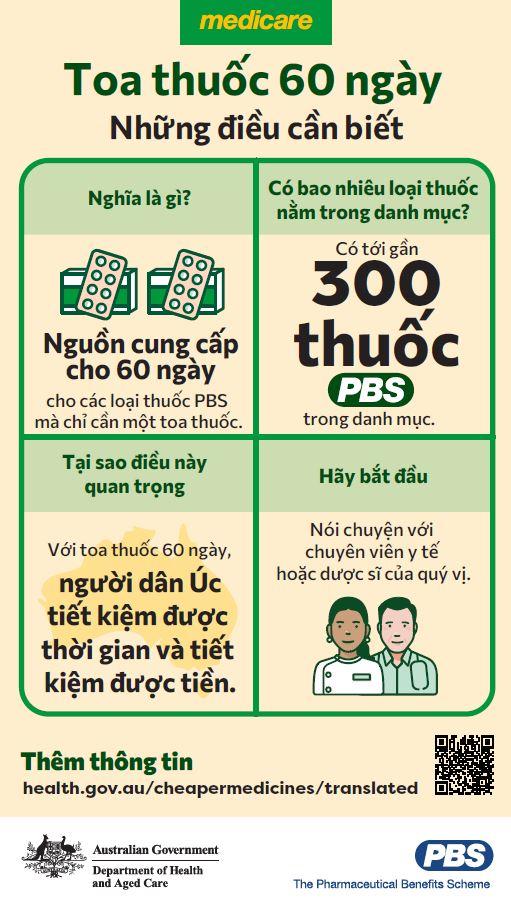 medicare

Toa thuốc 60 ngày

Những điều cần biết

Nghĩa là gì?

Nguồn cung cấp cho 60 ngày

cho các loại thuốc PBS mà chỉ cần một toa thuốc.

Có bao nhiêu loại thuốc nằm trong danh mục?

Có tới gần

300 thuốc

PBS

trong danh mục.

Tại sao điều này quan trọng

Với toa thuốc 60 ngày, người dân Úc tiết kiệm được thời gian và tiết kiệm được tiền.

Hãy bắt đầu

Nói chuyện với chuyên viên y tế hoặc dược sĩ của quý vị.

Thêm thông tin

health.gov.au/cheapermedicines/translated

Australian Government

Department of Health and Aged Care

PBS

The Pharmaceutical Benefits Scheme