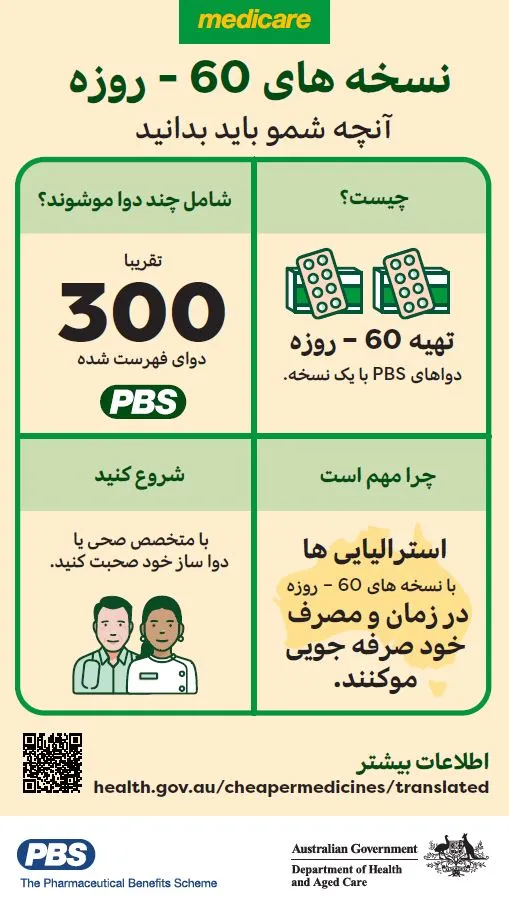 medicare

نسخه های 60 - روزه

آنچه شمو باید بدانید

چیست؟

تهیه 60 - روزه

دواهای PBS با یک نسخه.

شامل چند دوا موشوند؟

تقریبا

300

دوای فهرست شده

PBS

چرا مهم است

استرالیایی ها

با نسخه های 60 - روزه

در زمان و مصرف خود صرفه جویی موکنند.

شروع کنید

با متخصص صحی یا دوا ساز خود صحبت کنید.

اطلاعات بیشتر

health.gov.au/cheapermedicines/translated

PBS
The Pharmaceutical Benefits Scheme

Australian Government
Department of Health and Aged Care