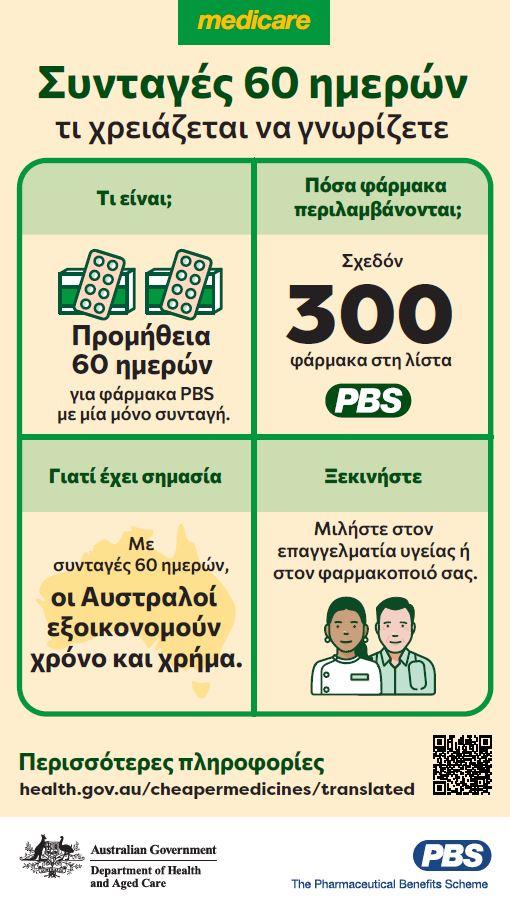 medicare

Συνταγές 60 ημερών
τι χρειάζεται να γνωρίζετε

Τι είναι;

Προμήθεια 60 ημερών
για φάρμακα PBS με μία μόνο συνταγή.

Πόσα φάρμακα περιλαμβάνονται;

Σχεδόν
300
φάρμακα στη λίστα
PBS

Γιατί έχει σημασία

Με συνταγές 60 ημερών,
οι Αυστραλοί εξοικονομούν χρόνο και χρήμα.

Ξεκινήστε

Μιλήστε στον επαγγελματία υγείας ή στον φαρμακοποιό σας.

Περισσότερες πληροφορίες
health.gov.au/cheapermedicines/translated

Australian Government
Department of Health and Aged Care

PBS
The Pharmaceutical Benefits Scheme