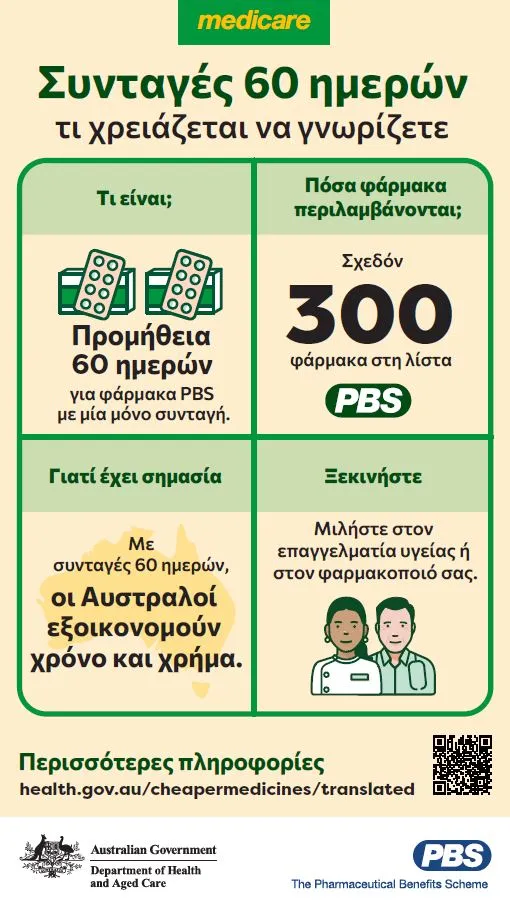 medicare

Συνταγές 60 ημερών

τι χρειάζεται να γνωρίζετε

Τι είναι;

Προμήθεια 60 ημερών

για φάρμακα PBS με μία μόνο συνταγή.

Πόσα φάρμακα περιλαμβάνονται;

Σχεδόν

300

φάρμακα στη λίστα

PBS

Γιατί έχει σημασία

Με συνταγές 60 ημερών,

οι Αυστραλοί εξοικονομούν χρόνο και χρήμα.

Ξεκινήστε

Μιλήστε στον επαγγελματία υγείας ή στον φαρμακοποιό σας.

Περισσότερες πληροφορίες

health.gov.au/cheapermedicines/translated

Australian Government
Department of Health and Aged Care

PBS
The Pharmaceutical Benefits Scheme