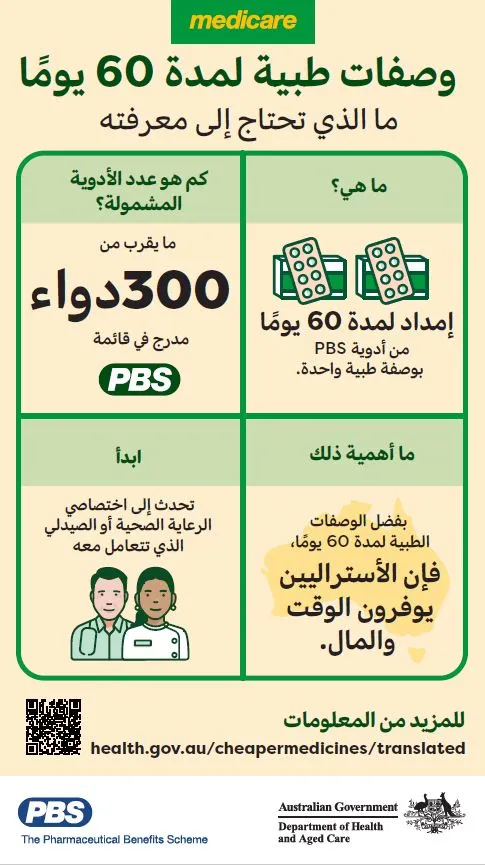 medicare

وصفات طبية لمدة 60 يومًا

ما الذي تحتاج إلى معرفته

ما هي؟

إمداد لمدة 60 يومًا

من أدوية PBS بوصفة طبية واحدة.

كم هو عدد الأدوية المشمولة؟

ما يقرب من

300دواء

مدرج في قائمة

PBS

ما أهمية ذلك

بفضل الوصفات الطبية لمدة 60 يومًا،

فإن الأستراليين يوفرون الوقت والمال.

ابدأ

تحدث إلى اختصاصي الرعاية الصحية أو الصيدلي الذي تتعامل معه

للمزيد من المعلومات

health.gov.au/cheapermedicines/translated

PBS
The Pharmaceutical Benefits Scheme

Australian Government
Department of Health and Aged Care