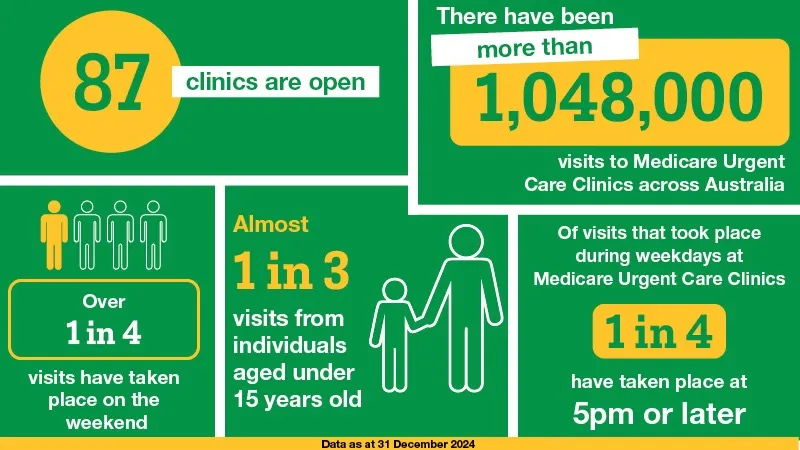 87 clinics are open

There have been more than 1,048,000 visits to Medicare Urgent Care Clinics across Australia

Over 1 in 4 visits have taken place on the weekend

Almost 1 in 3 visits from individuals aged under 15 years old

Of visits that took place during weekdays at Medicare Urgent Care Clinics 1 in 4 have taken place at 5pm or later

Data as at 31 December 2024