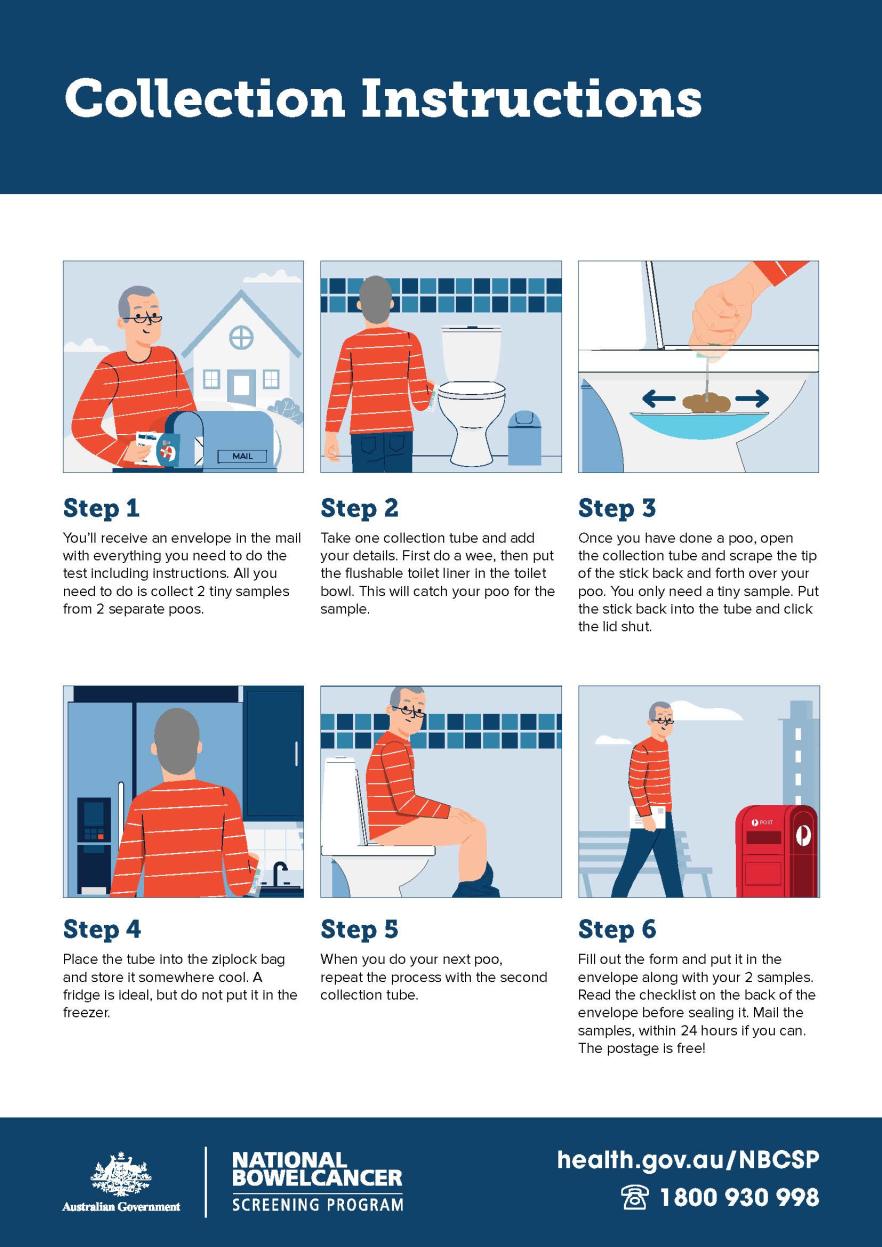 Collection Instructions

MAIL

Step 1

You'll receive an envelope in the mail with everything you need to do the test including instructions. All you need to do is collect 2 tiny samples from 2 separate poos.

Step 2

Take one collection tube and add your details. First do a wee, then put the flushable toilet liner in the toilet bowl. This will catch your poo for the sample.

Step 3

Once you have done a poo, open the collection tube and scrape the tip of the stick back and forth over your poo. You only need a tiny sample. Put the stick back into the tube and click the lid shut.

Step 4

Place the tube into the ziplock bag and store it somewhere cool. A fridge is ideal, but do not put it in the freezer.

Step 5

When you do your next poo, repeat the process with the second collection tube.

POST

Step 6

Fill out the form and put it in the envelope along with your 2 samples. Read the checklist on the back of the envelope before sealing it. Mail the samples, within 24 hours if you can. The postage is free!

Australian Government

NATIONAL BOWELCANCER SCREENING PROGRAM

health.gov.au/NBCSP

1800 930 998