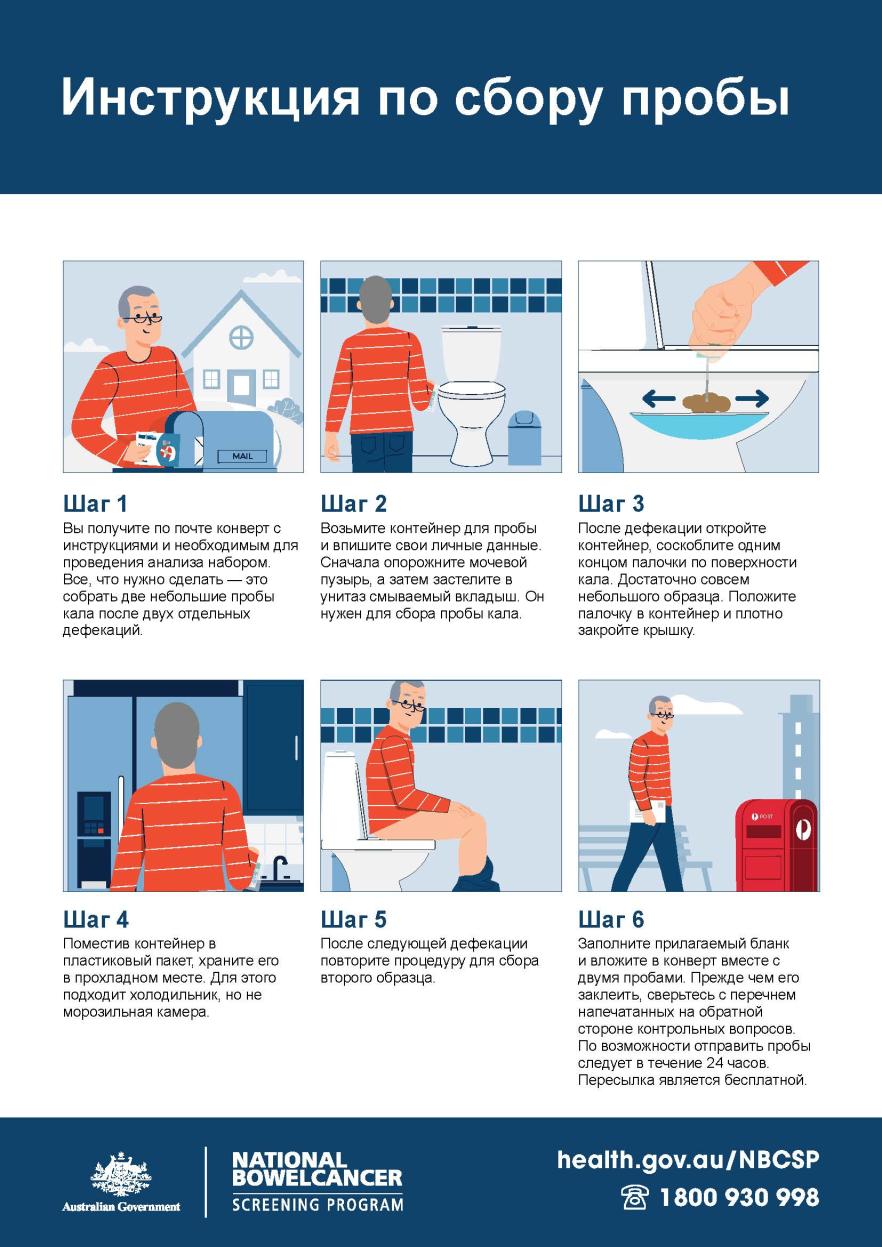 Инструкция по сбору пробы

MAIL

Шаг 1
Вы получите по почте конверт с инструкциями и необходимым для проведения анализа набором. Все, что нужно сделать — это собрать две небольшие пробы кала после двух отдельных дефекаций.

Шаг 2
Возьмите контейнер для пробы и впишите свои личные данные. Сначала опорожните мочевой пузырь, а затем застелите в унитаз смываемый вкладыш. Он нужен для сбора пробы кала.

Шаг 3
После дефекации откройте контейнер, соскоблите одним концом палочки по поверхности кала. Достаточно совсем небольшого образца. Положите палочку в контейнер и плотно закройте крышку.

Шаг 4
Поместив контейнер в пластиковый пакет, храните его в прохладном месте. Для этого подходит холодильник, но не морозильная камера.

Шаг 5
После следующей дефекации повторите процедуру для сбора второго образца.

POST

Шаг 6
Заполните прилагаемый бланк и вложите в конверт вместе с двумя пробами. Прежде чем его заклеить, сверьтесь с перечнем напечатанных на обратной стороне контрольных вопросов. По возможности отправить пробы следует в течение 24 часов. Пересылка является бесплатной.

Australian Government

NATIONAL BOWELCANCER SCREENING PROGRAM

health.gov.au/NBCSP
1800 930 998