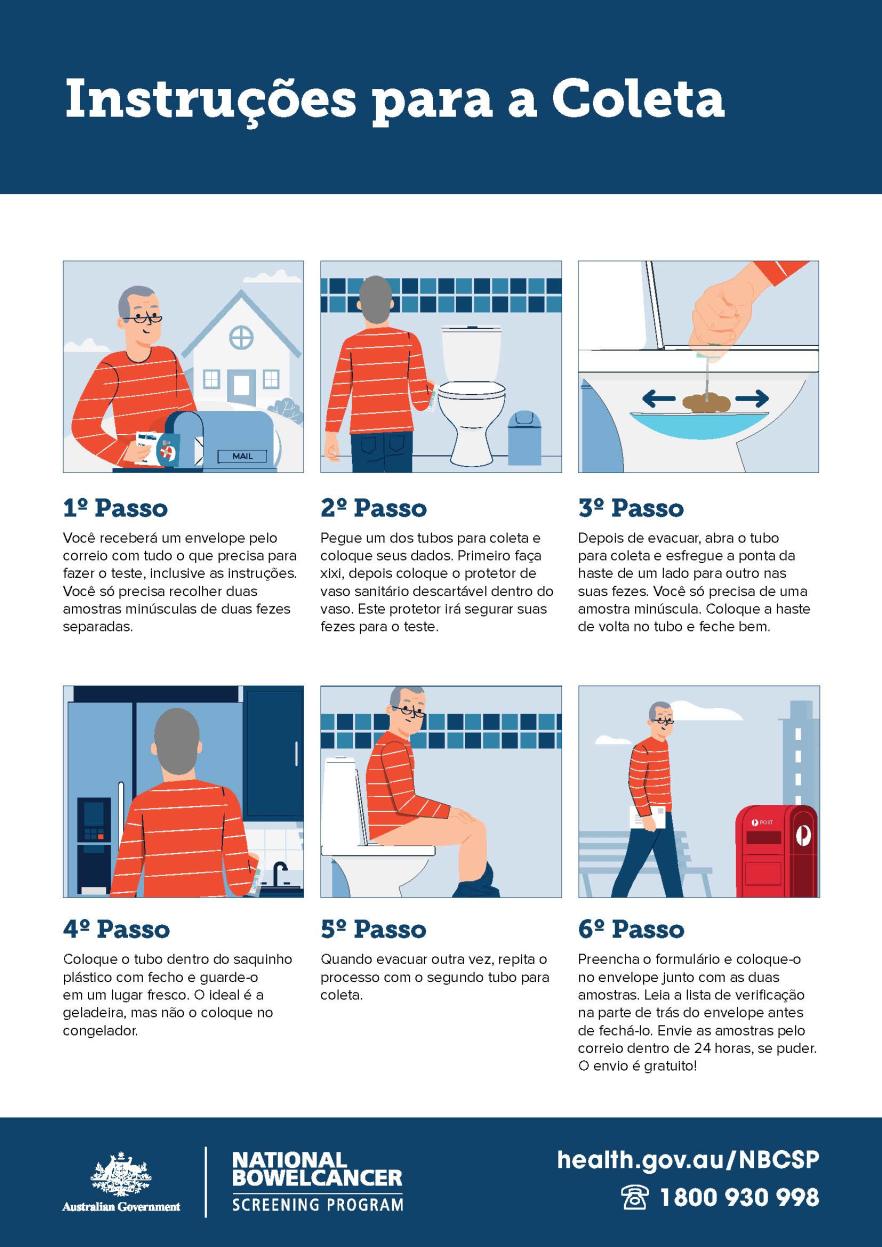 Instruções para a Coleta

MAIL

1º Passo
Você receberá um envelope pelo correio com tudo o que precisa para fazer o teste, inclusive as instruções. Você só precisa recolher duas amostras minúsculas de duas fezes separadas.

2º Passo
Pegue um dos tubos para coleta e coloque seus dados. Primeiro faça xixi, depois coloque o protetor de vaso sanitário descartável dentro do vaso. Este protetor irá segurar suas fezes para o teste.

3º Passo
Depois de evacuar, abra o tubo para coleta e esfregue a ponta da haste de um lado para outro nas suas fezes. Você só precisa de uma amostra minúscula. Coloque a haste de volta no tubo e feche bem.

4º Passo
Coloque o tubo dentro do saquinho plástico com fecho e guarde-o em um lugar fresco. O ideal é a geladeira, mas não o coloque no congelador.

5º Passo
Quando evacuar outra vez, repita o processo com o segundo tubo para coleta.

POST

6º Passo
Preencha o formulário e coloque-o no envelope junto com as duas amostras. Leia a lista de verificação na parte de trás do envelope antes de fechá-lo. Envie as amostras pelo correio dentro de 24 horas, se puder. O envio é gratuito!

Australian Government

NATIONAL BOWELCANCER SCREENING PROGRAM

health.gov.au/NBCSP
1800 930 998