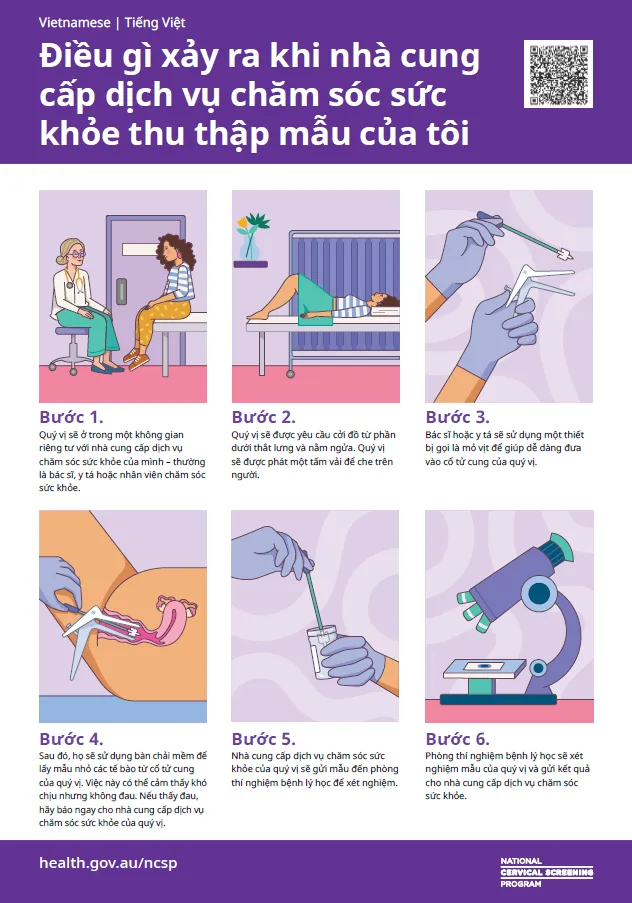 Vietnamese | Tiếng Việt

Điều gì xảy ra khi nhà cung cấp dịch vụ chăm sóc sức khỏe thu thập mẫu của tôi

Bước 1.
Quý vị sẽ ở trong một không gian riêng tư với nhà cung cấp dịch vụ chăm sóc sức khỏe của mình – thường là bác sĩ, y tá hoặc nhân viên chăm sóc sức khỏe.

Bước 2.
Quý vị sẽ được yêu cầu cởi đồ từ phần dưới thắt lưng và nằm ngửa. Quý vị sẽ được phát một tấm vải để che trên người.

Bước 3.
Bác sĩ hoặc y tá sẽ sử dụng một thiết bị gọi là mỏ vịt để giúp dễ dàng đưa vào cổ tử cung của quý vị.

Bước 4.
Sau đó, họ sẽ sử dụng bàn chải mềm để lấy mẫu nhỏ các tế bào từ cổ tử cung của quý vị. Việc này có thể cảm thấy khó chịu nhưng không đau. Nếu thấy đau, hãy báo ngay cho nhà cung cấp dịch vụ chăm sóc sức khỏe của quý vị.

Bước 5.
Nhà cung cấp dịch vụ chăm sóc sức khỏe của quý vị sẽ gửi mẫu đến phòng thí nghiệm bệnh lý học để xét nghiệm.

Bước 6.
Phòng thí nghiệm bệnh lý học sẽ xét nghiệm mẫu của quý vị và gửi kết quả cho nhà cung cấp dịch vụ chăm sóc sức khỏe.

health.gov.au/ncsp

NATIONAL CERVICAL SCREENING PROGRAM