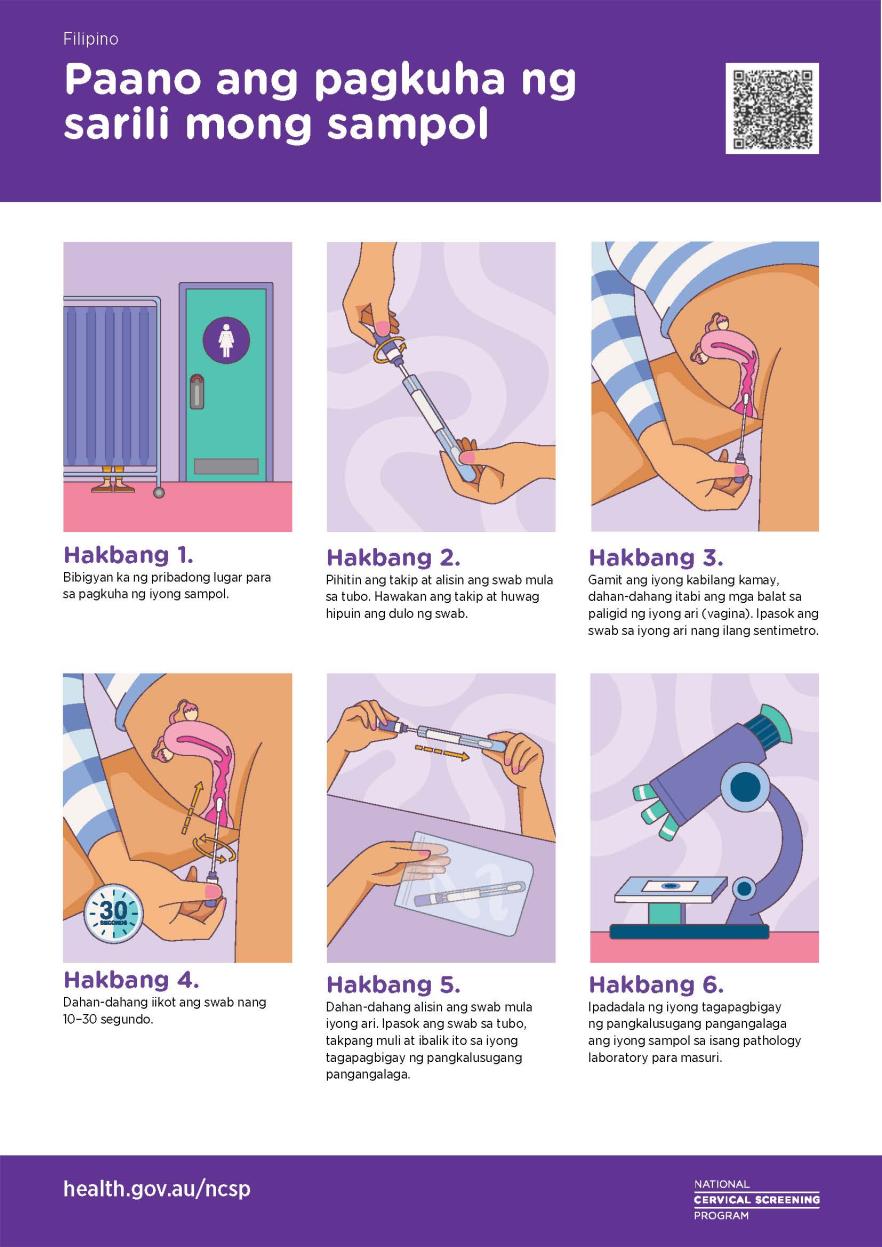 Filipino

Paano ang pagkuha ng sarili mong sampol

Hakbang 1.
Bibigyan ka ng pribadong lugar para sa pagkuha ng iyong sampol.

Hakbang 2.
Pihitin ang takip at alisin ang swab mula sa tubo. Hawakan ang takip at huwag hipuin ang dulo ng swab.

Hakbang 3.
Gamit ang iyong kabilang kamay, dahan-dahang itabi ang mga balat sa paligid ng iyong ari (vagina). Ipasok ang swab sa iyong ari nang ilang sentimetro.

30 SECONDS

Hakbang 4.
Dahan-dahang iikot ang swab nang 10–30 segundo.

Hakbang 5.
Dahan-dahang alisin ang swab mula iyong ari. Ipasok ang swab sa tubo, takpang muli at ibalik ito sa iyong tagapagbigay ng pangkalusugang pangangalaga.

Hakbang 6.
Ipadadala ng iyong tagapagbigay ng pangkalusugang pangangalaga ang iyong sampol sa isang pathology laboratory para masuri.

health.gov.au/ncsp

NATIONAL CERVICAL SCREENING PROGRAM