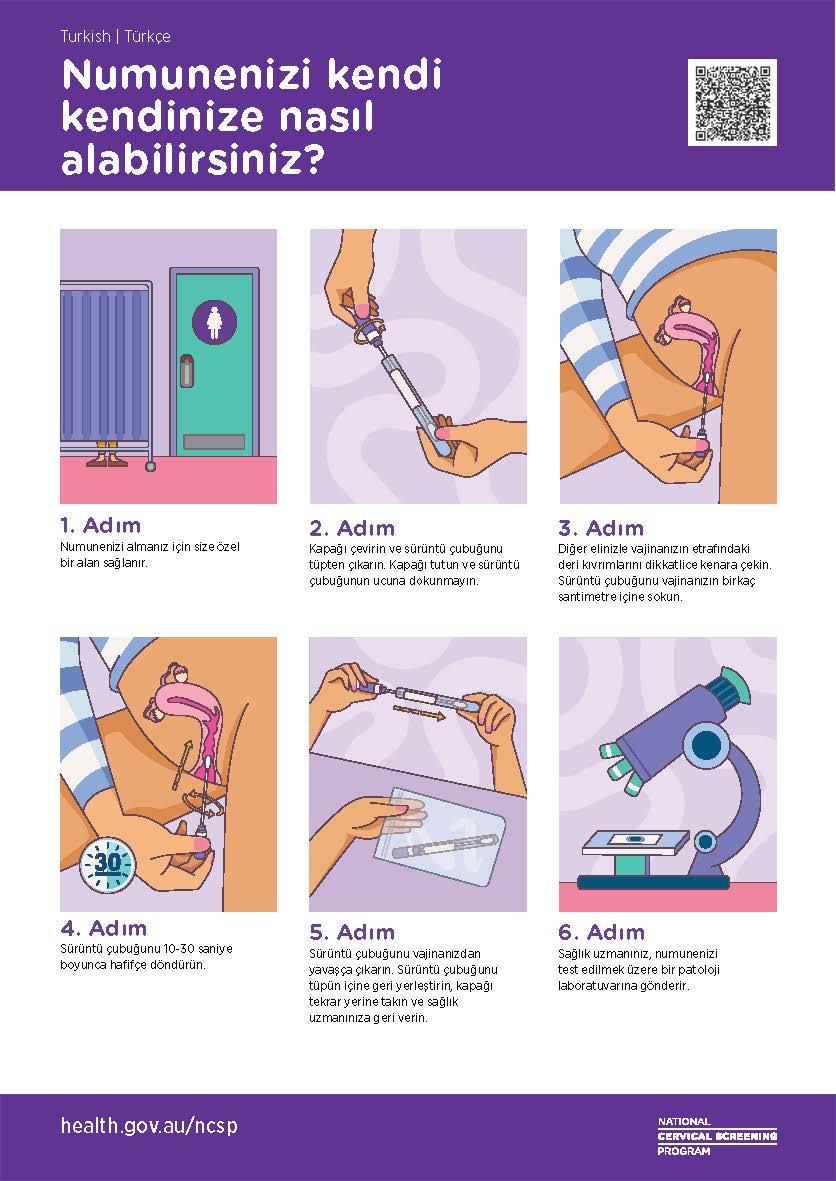 Turkish | Türkçe

Numunenizi kendi kendinize nasıl alabilirsiniz?

1. Adım
Numunenizi almanız için size özel bir alan sağlanır.

2. Adım
Kapağı çevirin ve sürüntü çubuğunu tüpten çıkarın. Kapağı tutun ve sürüntü çubuğunun ucuna dokunmayın.

3. Adım
Diğer elinizle vajinanızın etrafındaki deri kıvrımlarını dikkatlice kenara çekin. Sürüntü çubuğunu vajinanızın birkaç santimetre içine sokun.

30

4. Adım
Sürüntü çubuğunu 10-30 saniye boyunca hafifçe döndürün.

5. Adım
Sürüntü çubuğunu vajinanızdan yavaşça çıkarın. Sürüntü çubuğunu tüpün içine geri yerleştirin, kapağı tekrar yerine takın ve sağlık uzmanınıza geri verin.

6. Adım
Sağlık uzmanınız, numunenizi test edilmek üzere bir patoloji laboratuvarına gönderir.

health.gov.au/ncsp

NATIONAL CERVICAL SCREENING PROGRAM