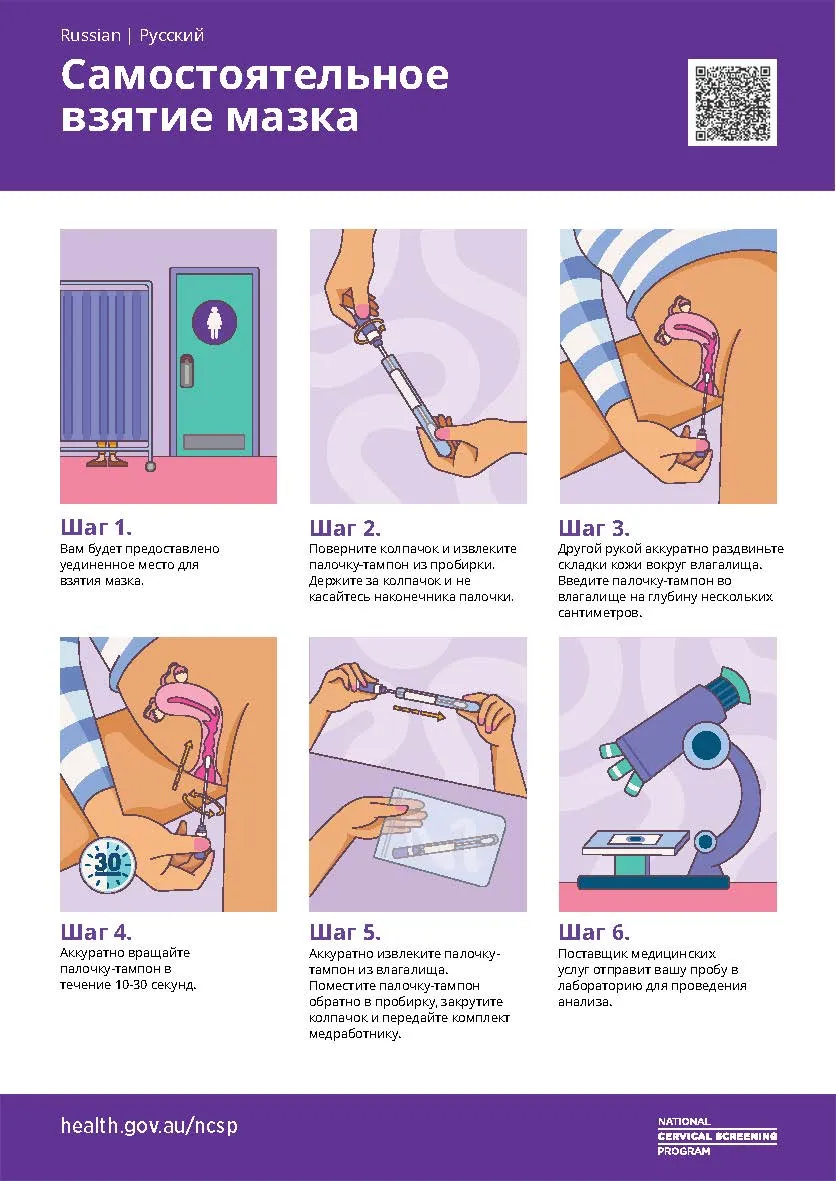 Russian | Русский

Самостоятельное взятие мазка

Шаг 1.
Вам будет предоставлено уединенное место для взятия мазка.

Шаг 2.
Поверните колпачок и извлеките палочку-тампон из пробирки. Держите за колпачок и не касайтесь наконечника палочки.

Шаг 3.
Другой рукой аккуратно раздвиньте складки кожи вокруг влагалища. Введите палочку-тампон во влагалище на глубину нескольких сантиметров.

30

Шаг 4.
Аккуратно вращайте палочку-тампон в течение 10-30 секунд.

Шаг 5.
Аккуратно извлеките палочку-тампон из влагалища. Поместите палочку-тампон обратно в пробирку, закрутите колпачок и передайте комплект медработнику.

Шаг 6.
Поставщик медицинских услуг отправит вашу пробу в лабораторию для проведения анализа.

health.gov.au/ncsp

NATIONAL CERVICAL SCREENING PROGRAM