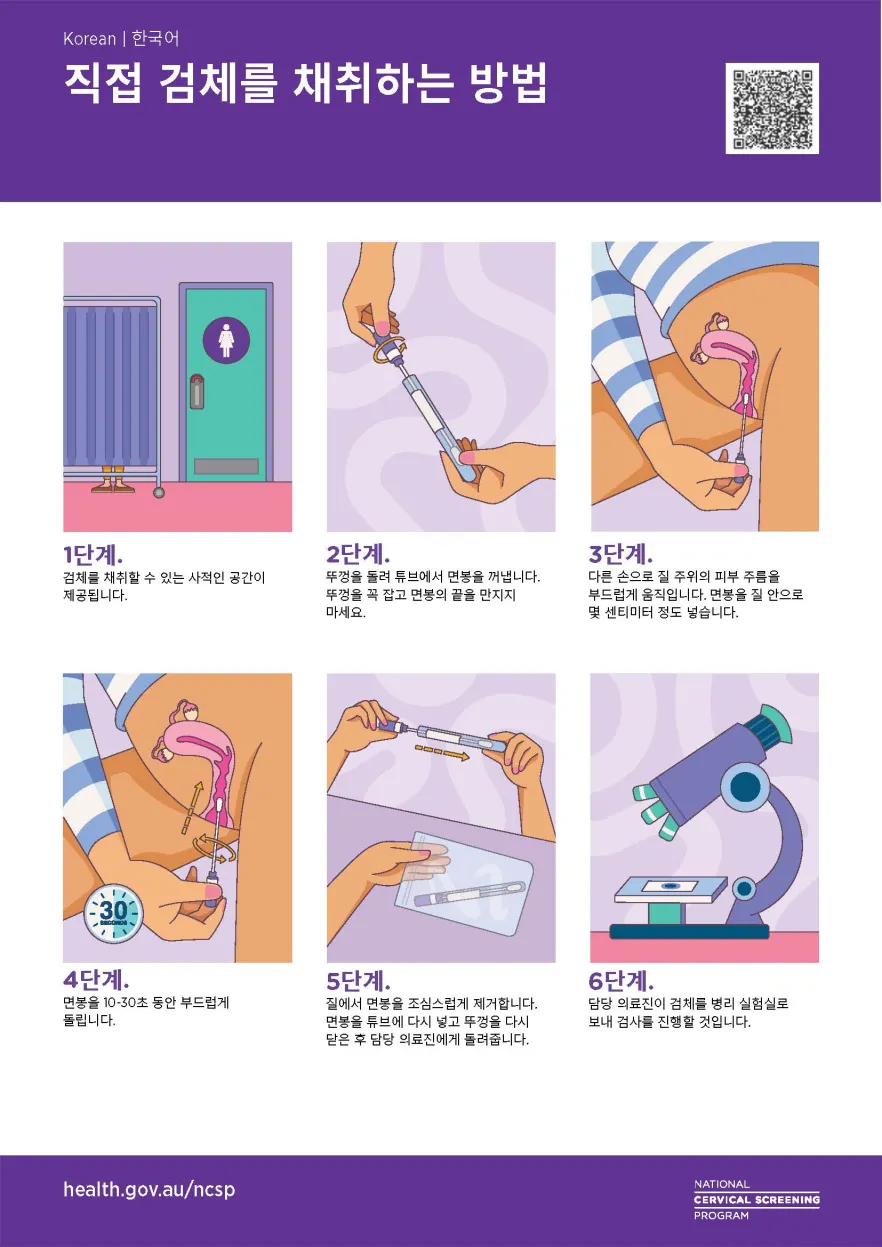 Korean | 한국어

직접 검체를 채취하는 방법

1단계.
검체를 채취할 수 있는 사적인 공간이 제공됩니다.

2단계.
뚜껑을 돌려 튜브에서 면봉을 꺼냅니다. 뚜껑을 꼭 잡고 면봉의 끝을 만지지 마세요.

3단계.
다른 손으로 질 주위의 피부 주름을 부드럽게 움직입니다. 면봉을 질 안으로 몇 센티미터 정도 넣습니다.

30 SECONDS

4단계.
면봉을 10-30초 동안 부드럽게 돌립니다.

5단계.
질에서 면봉을 조심스럽게 제거합니다. 면봉을 튜브에 다시 넣고 뚜껑을 다시 닫은 후 담당 의료진에게 돌려줍니다.

6단계.
담당 의료진이 검체를 병리 실험실로 보내 검사를 진행할 것입니다.

health.gov.au/ncsp

NATIONAL CERVICAL SCREENING PROGRAM