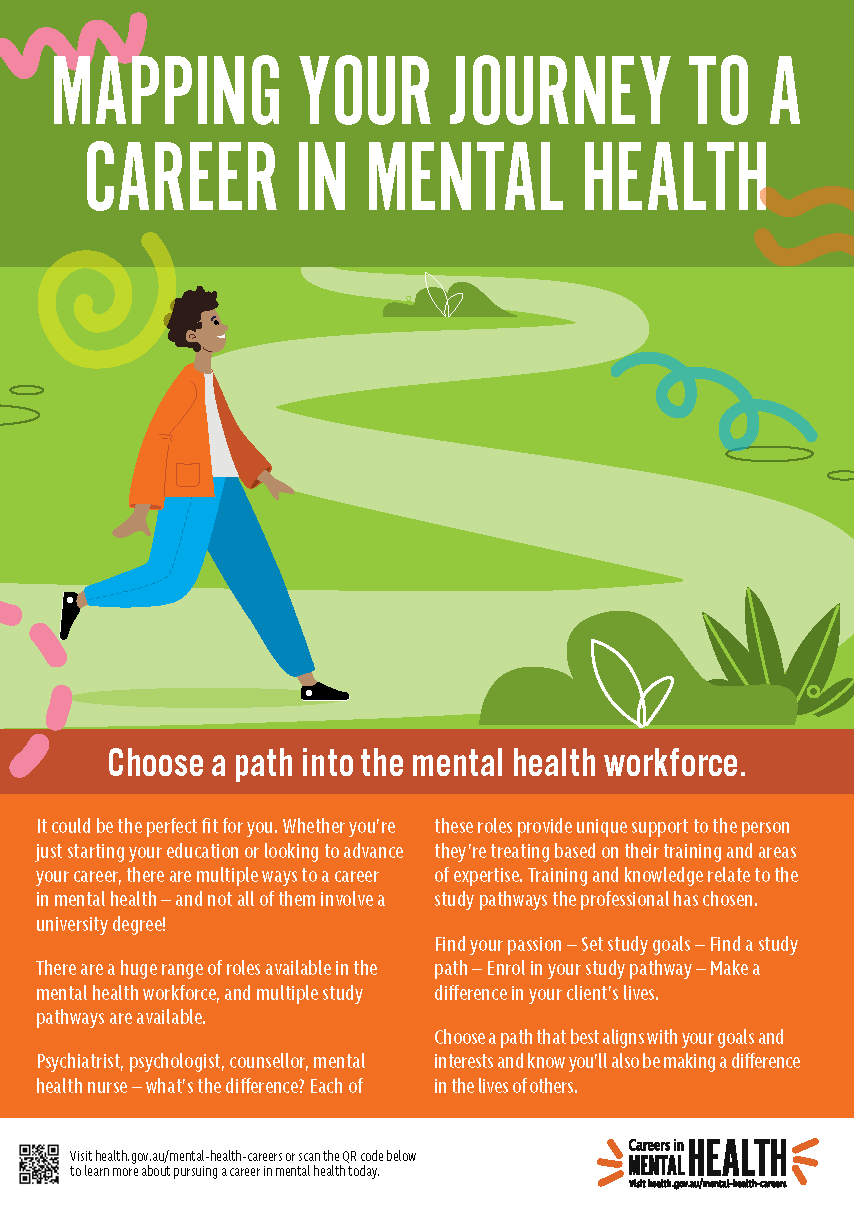 MAPPING YOUR JOURNEY TO A CAREER IN MENTAL HEALTH

Choose a path into the mental health workforce.

It could be the perfect fit for you. Whether you're just starting your education or looking to advance your career, there are multiple ways to a career in mental health – and not all of them involve a university degree!

There are a huge range of roles available in the mental health workforce, and multiple study pathways are available.

Psychiatrist, psychologist, counsellor, mental health nurse – what's the difference? Each of these roles provide unique support to the person they're treating based on their training and areas of expertise. Training and knowledge relate to the study pathways the professional has chosen.

Find your passion – Set study goals – Find a study path – Enrol in your study pathway – Make a difference in your client's lives.

Choose a path that best aligns with your goals and interests and know you'll also be making a difference in the lives of others.

Visit health.gov.au/mental-health-careers or scan the QR code below to learn more about pursuing a career in mental health today.

Careers in MENTAL HEALTH
Visit health.gov.au/mental-health-careers