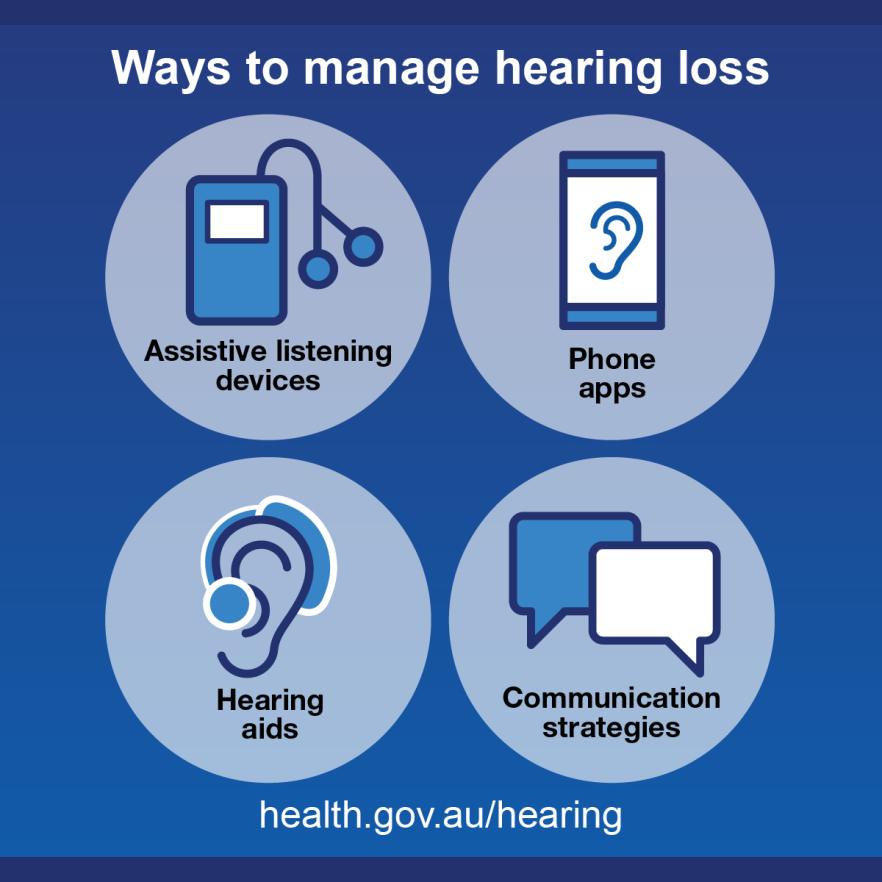 Ways to manage hearing loss

Assistive listening devices

Phone apps

Hearing aids

Communication strategies

health.gov.au/hearing