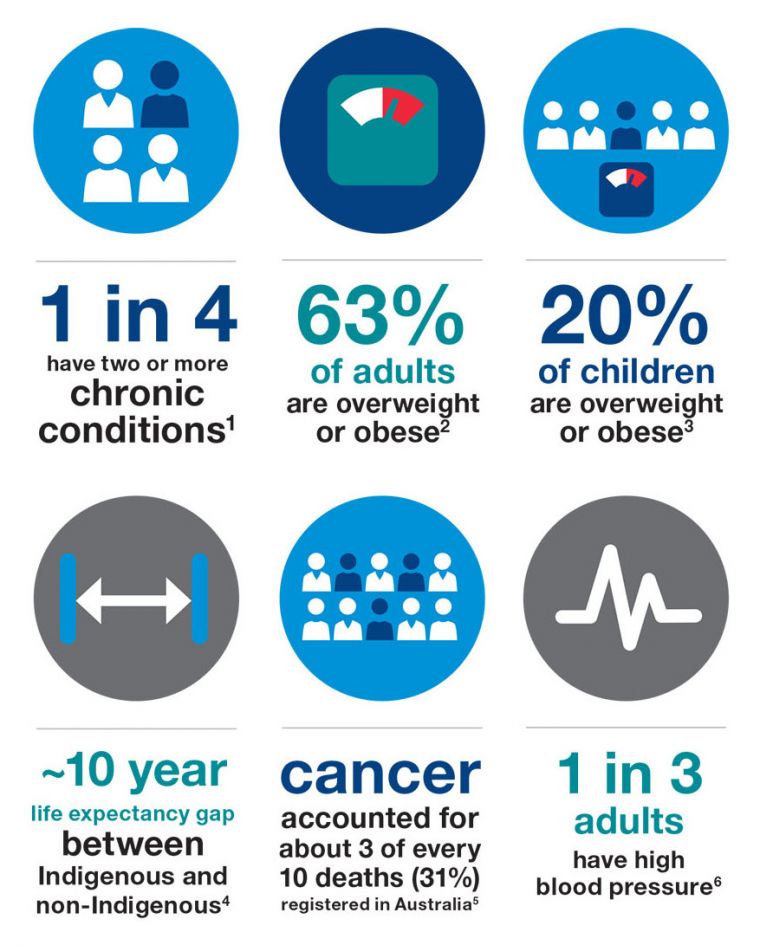 1 in 4
have two or more chronic conditions$^1$

63%
of adults
are overweight or obese$^2$

20%
of children
are overweight or obese$^3$

~10 year
life expectancy gap
between Indigenous and non-Indigenous$^4$

cancer
accounted for about 3 of every 10 deaths (31%) registered in Australia$^5$

1 in 3
adults
have high blood pressure$^6$