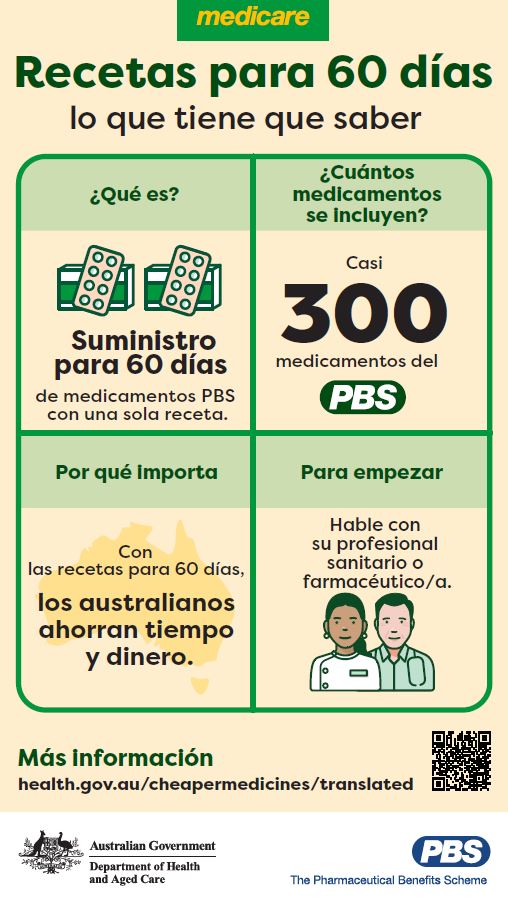 medicare

Recetas para 60 días
lo que tiene que saber

¿Qué es?

Suministro para 60 días
de medicamentos PBS con una sola receta.

¿Cuántos medicamentos se incluyen?

Casi
300
medicamentos del
PBS

Por qué importa

Con las recetas para 60 días,
los australianos ahorran tiempo y dinero.

Para empezar

Hable con su profesional sanitario o farmacéutico/a.

Más información
health.gov.au/cheapermedicines/translated

Australian Government
Department of Health and Aged Care

PBS
The Pharmaceutical Benefits Scheme