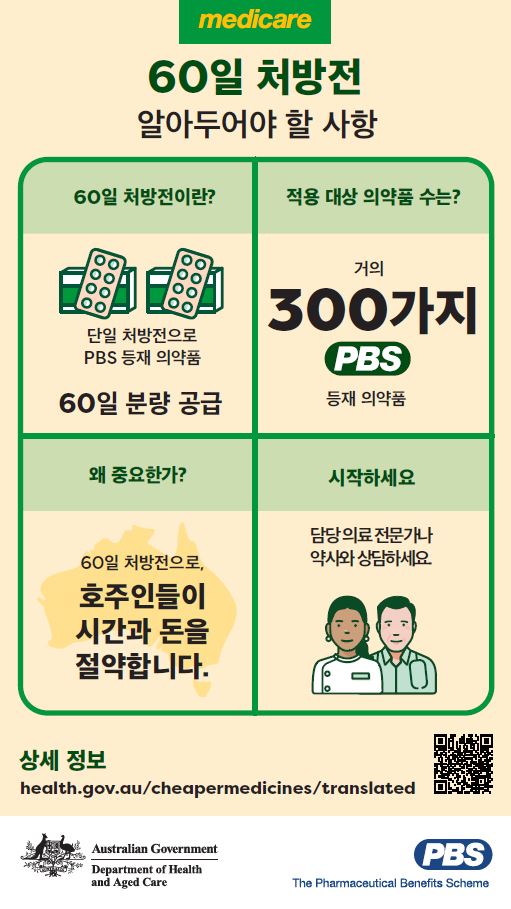 medicare

60일 처방전

알아두어야 할 사항

60일 처방전이란?

단일 처방전으로 PBS 등재 의약품

60일 분량 공급

적용 대상 의약품 수는?

거의

300가지

PBS

등재 의약품

왜 중요한가?

60일 처방전으로,

호주인들이 시간과 돈을 절약합니다.

시작하세요

담당 의료 전문가나 약사와 상담하세요.

상세 정보

health.gov.au/cheapermedicines/translated

Australian Government
Department of Health and Aged Care

PBS
The Pharmaceutical Benefits Scheme