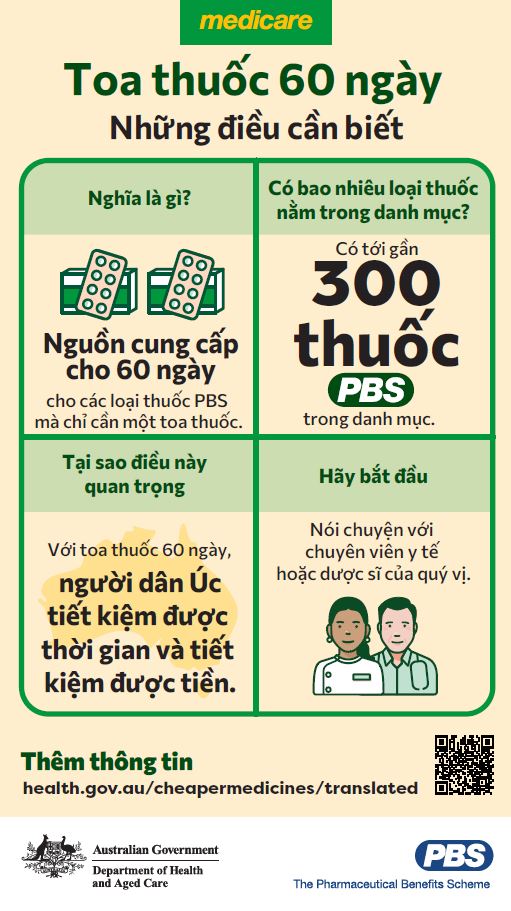 medicare

Toa thuốc 60 ngày

Những điều cần biết

Nghĩa là gì?

Nguồn cung cấp cho 60 ngày

cho các loại thuốc PBS mà chỉ cần một toa thuốc.

Có bao nhiêu loại thuốc nằm trong danh mục?

Có tới gần

300 thuốc

PBS

trong danh mục.

Tại sao điều này quan trọng

Với toa thuốc 60 ngày, người dân Úc tiết kiệm được thời gian và tiết kiệm được tiền.

Hãy bắt đầu

Nói chuyện với chuyên viên y tế hoặc dược sĩ của quý vị.

Thêm thông tin

health.gov.au/cheapermedicines/translated

Australian Government

Department of Health and Aged Care

PBS

The Pharmaceutical Benefits Scheme