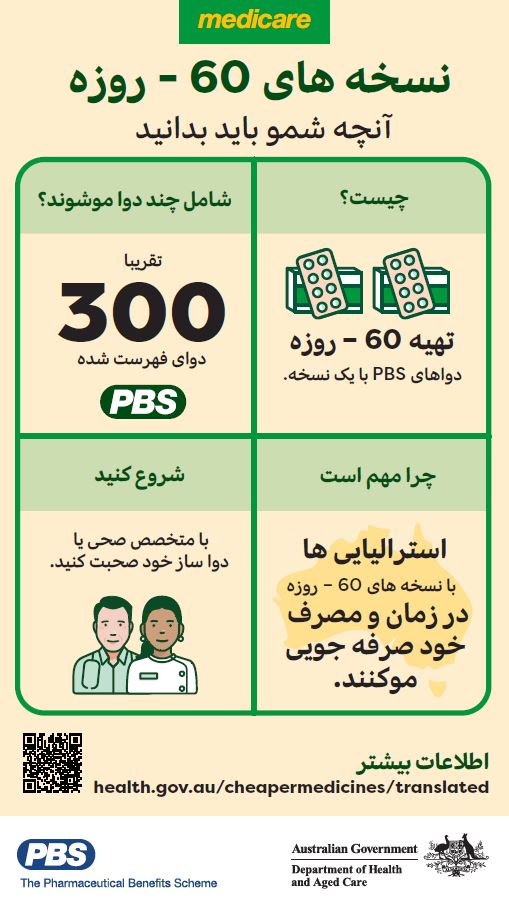 medicare

نسخه های 60 - روزه

آنچه شمو باید بدانید

چیست؟

تهیه 60 - روزه

دواهای PBS با یک نسخه.

شامل چند دوا موشوند؟

تقریبا

300

دوای فهرست شده

PBS

چرا مهم است

استرالیایی ها

با نسخه های 60 - روزه

در زمان و مصرف خود صرفه جویی موکنند.

شروع کنید

با متخصص صحی یا دوا ساز خود صحبت کنید.

اطلاعات بیشتر

health.gov.au/cheapermedicines/translated

PBS
The Pharmaceutical Benefits Scheme

Australian Government
Department of Health and Aged Care