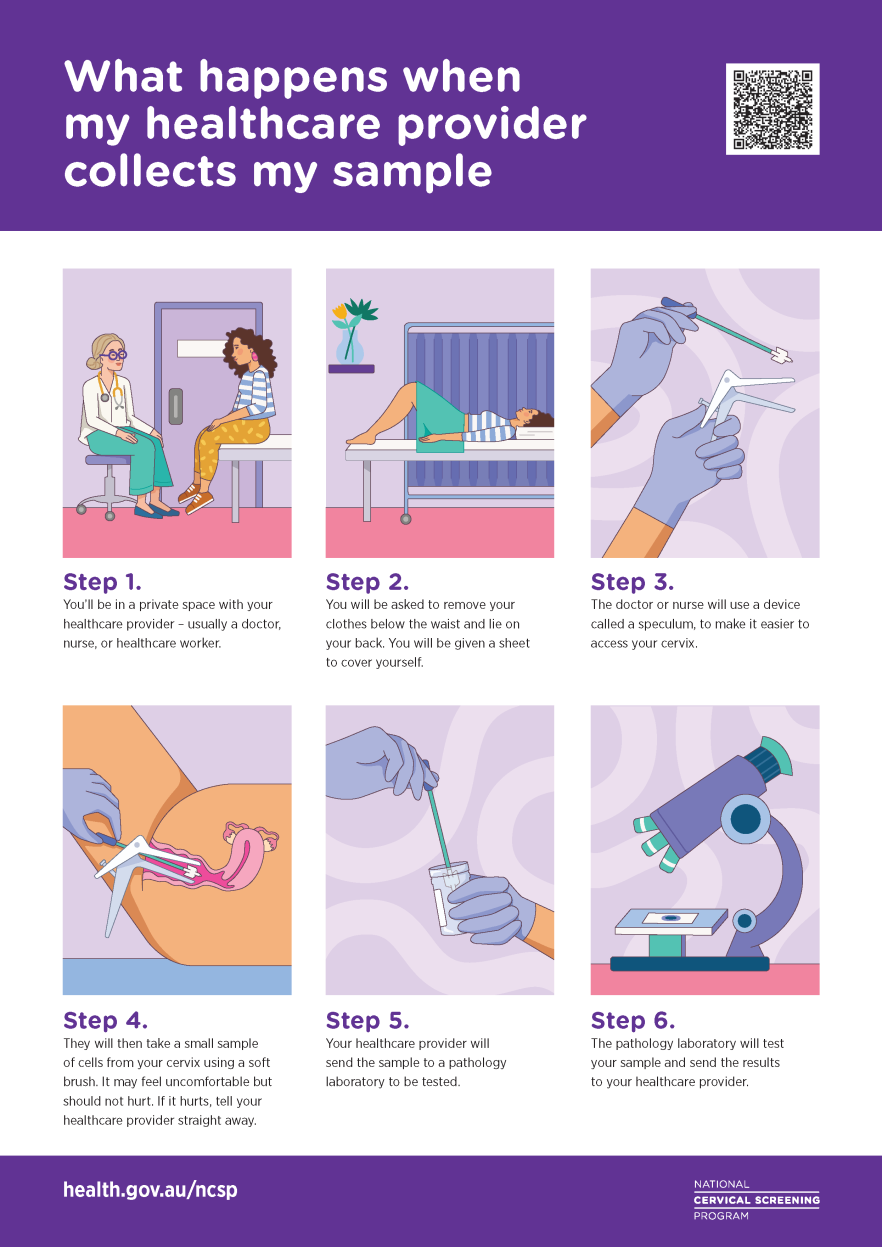 What happens when my healthcare provider collects my sample

Step 1.
You'll be in a private space with your healthcare provider – usually a doctor, nurse, or healthcare worker.

Step 2.
You will be asked to remove your clothes below the waist and lie on your back. You will be given a sheet to cover yourself.

Step 3.
The doctor or nurse will use a device called a speculum, to make it easier to access your cervix.

Step 4.
They will then take a small sample of cells from your cervix using a soft brush. It may feel uncomfortable but should not hurt. If it hurts, tell your healthcare provider straight away.

Step 5.
Your healthcare provider will send the sample to a pathology laboratory to be tested.

Step 6.
The pathology laboratory will test your sample and send the results to your healthcare provider.

health.gov.au/ncsp

NATIONAL
CERVICAL SCREENING
PROGRAM