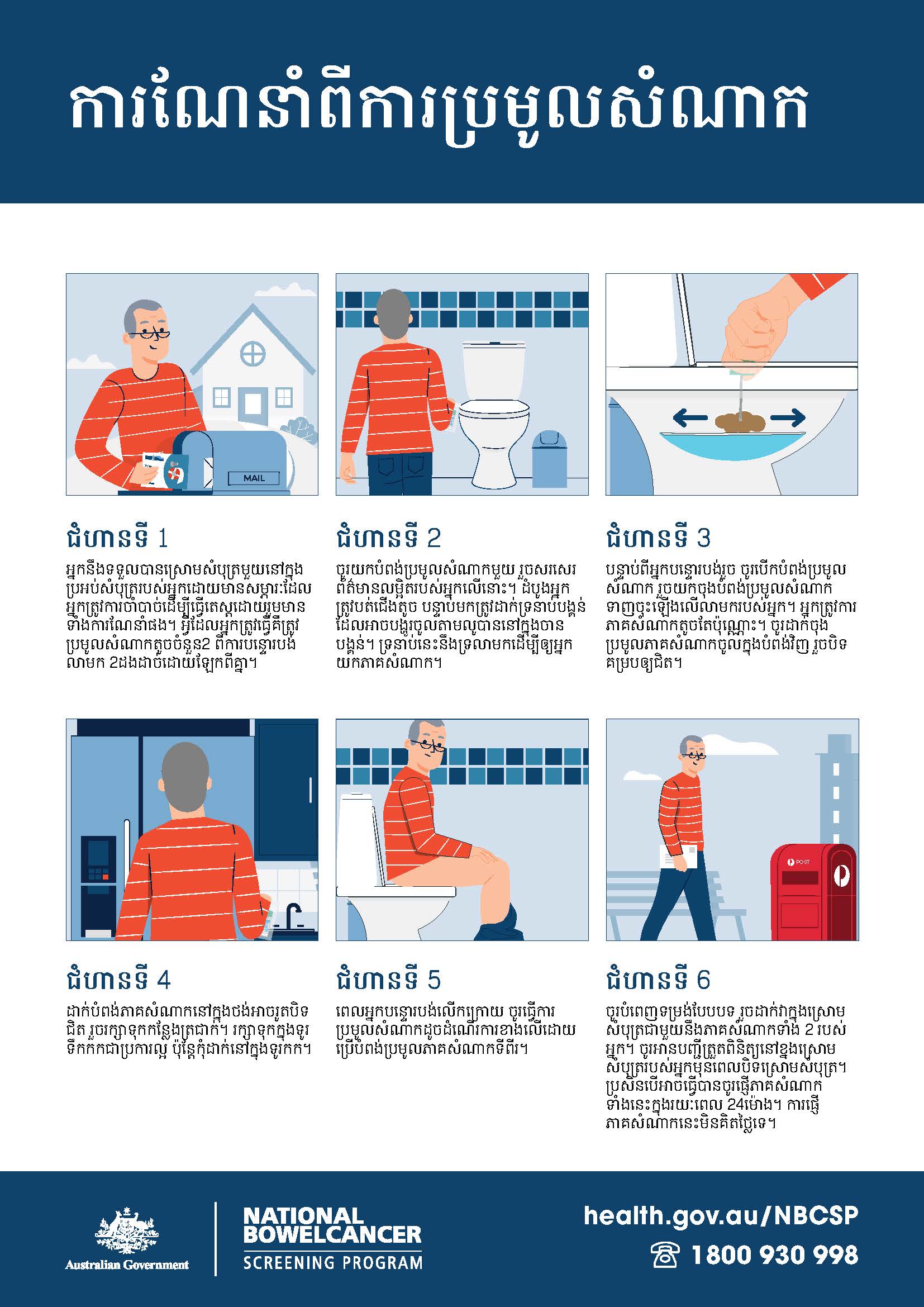 ការណែនាំពីការប្រមូលសំណាក

MAIL

ជំហានទី 1

អ្នកនឹងទទួលបានស្រោមសំបុត្រមួយនៅក្នុងប្រអប់សំបុត្ររបស់អ្នកដោយមានសម្ភារៈដែលអ្នកត្រូវការចាំបាច់ដើម្បីធ្វើតេស្តដោយរួមមានទាំងការណែនាំផង។ អ្វីដែលអ្នកត្រូវធ្វើគឺត្រូវប្រមូលសំណាកតូចចំនួន2 ពីការបន្ទោរបង់លាមក 2ដងដាច់ដោយឡែកពីគ្នា។

ជំហានទី 2

ចូរយកបំពង់ប្រមូលសំណាកមួយ រួចសរសេរព័ត៌មានលម្អិតរបស់អ្នកលើនោះ។ ដំបូងអ្នកត្រូវបត់ជើងតូច បន្ទាប់មកត្រូវដាក់ទ្រនាប់បង្គន់ដែលអាចបង្ហូរចូលតាមលូបាននៅក្នុងចានបង្គន់។ ទ្រនាប់នេះនឹងទ្រលាមកដើម្បីឲ្យអ្នកយកភាគសំណាក។

ជំហានទី 3

បន្ទាប់ពីអ្នកបន្ទោរបង់រួច ចូរបើកបំពង់ប្រមូលសំណាក រួចយកចុងបំពង់ប្រមូលសំណាកទាញចុះឡើងលើលាមករបស់អ្នក។ អ្នកត្រូវការភាគសំណាកតូចតែប៉ុណ្ណោះ។ ចូរដាក់ចុងប្រមូលភាគសំណាកចូលក្នុងបំពង់វិញ រួចបិទគម្របឲ្យជិត។

ជំហានទី 4

ដាក់បំពង់ភាគសំណាកនៅក្នុងថង់អាចរូតបិទជិត រួចរក្សាទុកកន្លែងត្រជាក់។ រក្សាទុកក្នុងទូរទឹកកកជាប្រការល្អ ប៉ុន្តែកុំដាក់នៅក្នុងទូរកក។

ជំហានទី 5

ពេលអ្នកបន្ទោរបង់លើកក្រោយ ចូរធ្វើការប្រមូលសំណាកដូចដំណើរការខាងលើដោយប្រើបំពង់ប្រមូលភាគសំណាកទីពីរ។

POST

ជំហានទី 6

ចូរបំពេញទម្រង់បែបបទ រួចដាក់វាក្នុងស្រោមសំបុត្រជាមួយនឹងភាគសំណាកទាំង 2 របស់អ្នក។ ចូរអានបញ្ជីត្រួតពិនិត្យនៅខ្នងស្រោមសំបុត្ររបស់អ្នកមុនពេលបិទស្រោមសំបុត្រ។ ប្រសិនបើអាចធ្វើបានចូរផ្ញើភាគសំណាកទាំងនេះក្នុងរយៈពេល 24ម៉ោង។ ការផ្ញើភាគសំណាកនេះមិនគិតថ្លៃទេ។

Australian Government

NATIONAL BOWELCANCER SCREENING PROGRAM

health.gov.au/NBCSP
1800 930 998