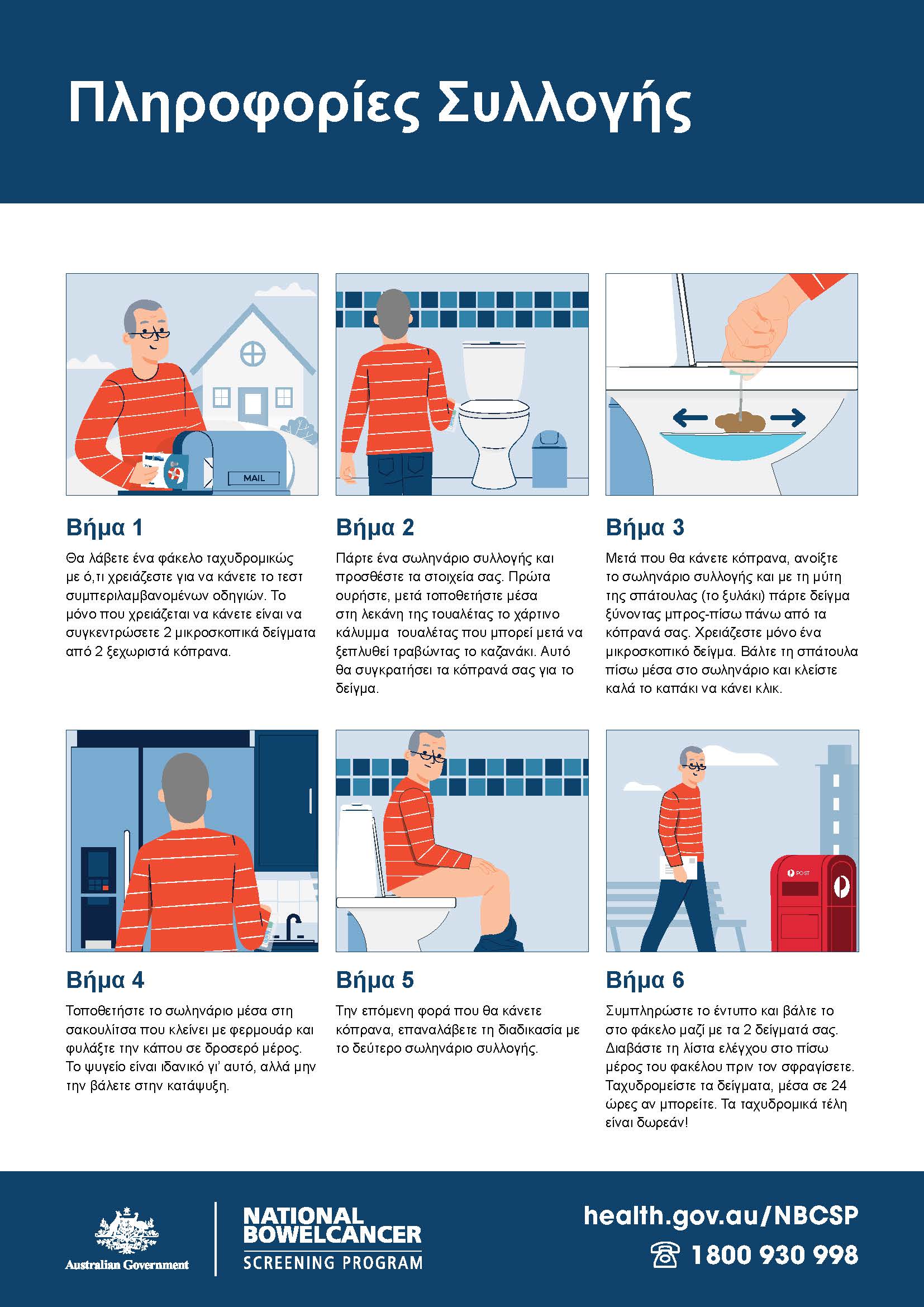 Πληροφορίες Συλλογής

MAIL

Βήμα 1

Θα λάβετε ένα φάκελο ταχυδρομικώς με ό,τι χρειάζεστε για να κάνετε το τεστ συμπεριλαμβανομένων οδηγιών. Το μόνο που χρειάζεται να κάνετε είναι να συγκεντρώσετε 2 μικροσκοπικά δείγματα από 2 ξεχωριστά κόπρανα.

Βήμα 2

Πάρτε ένα σωληνάριο συλλογής και προσθέστε τα στοιχεία σας. Πρώτα ουρήστε, μετά τοποθετήστε μέσα στη λεκάνη της τουαλέτας το χάρτινο κάλυμμα τουαλέτας που μπορεί μετά να ξεπλυθεί τραβώντας το καζανάκι. Αυτό θα συγκρατήσει τα κόπρανά σας για το δείγμα.

Βήμα 3

Μετά που θα κάνετε κόπρανα, ανοίξτε το σωληνάριο συλλογής και με τη μύτη της σπάτουλας (το ξυλάκι) πάρτε δείγμα ξύνοντας μπρος-πίσω πάνω από τα κόπρανά σας. Χρειάζεστε μόνο ένα μικροσκοπικό δείγμα. Βάλτε τη σπάτουλα πίσω μέσα στο σωληνάριο και κλείστε καλά το καπάκι να κάνει κλικ.

POST

Βήμα 4

Τοποθετήστε το σωληνάριο μέσα στη σακουλίτσα που κλείνει με φερμουάρ και φυλάξτε την κάπου σε δροσερό μέρος. Το ψυγείο είναι ιδανικό γι' αυτό, αλλά μην την βάλετε στην κατάψυξη.

Βήμα 5

Την επόμενη φορά που θα κάνετε κόπρανα, επαναλάβετε τη διαδικασία με το δεύτερο σωληνάριο συλλογής.

Βήμα 6

Συμπληρώστε το έντυπο και βάλτε το στο φάκελο μαζί με τα 2 δείγματά σας. Διαβάστε τη λίστα ελέγχου στο πίσω μέρος του φακέλου πριν τον σφραγίσετε. Ταχυδρομείστε τα δείγματα, μέσα σε 24 ώρες αν μπορείτε. Τα ταχυδρομικά τέλη είναι δωρεάν!

Australian Government

NATIONAL BOWELCANCER SCREENING PROGRAM

health.gov.au/NBCSP

1800 930 998