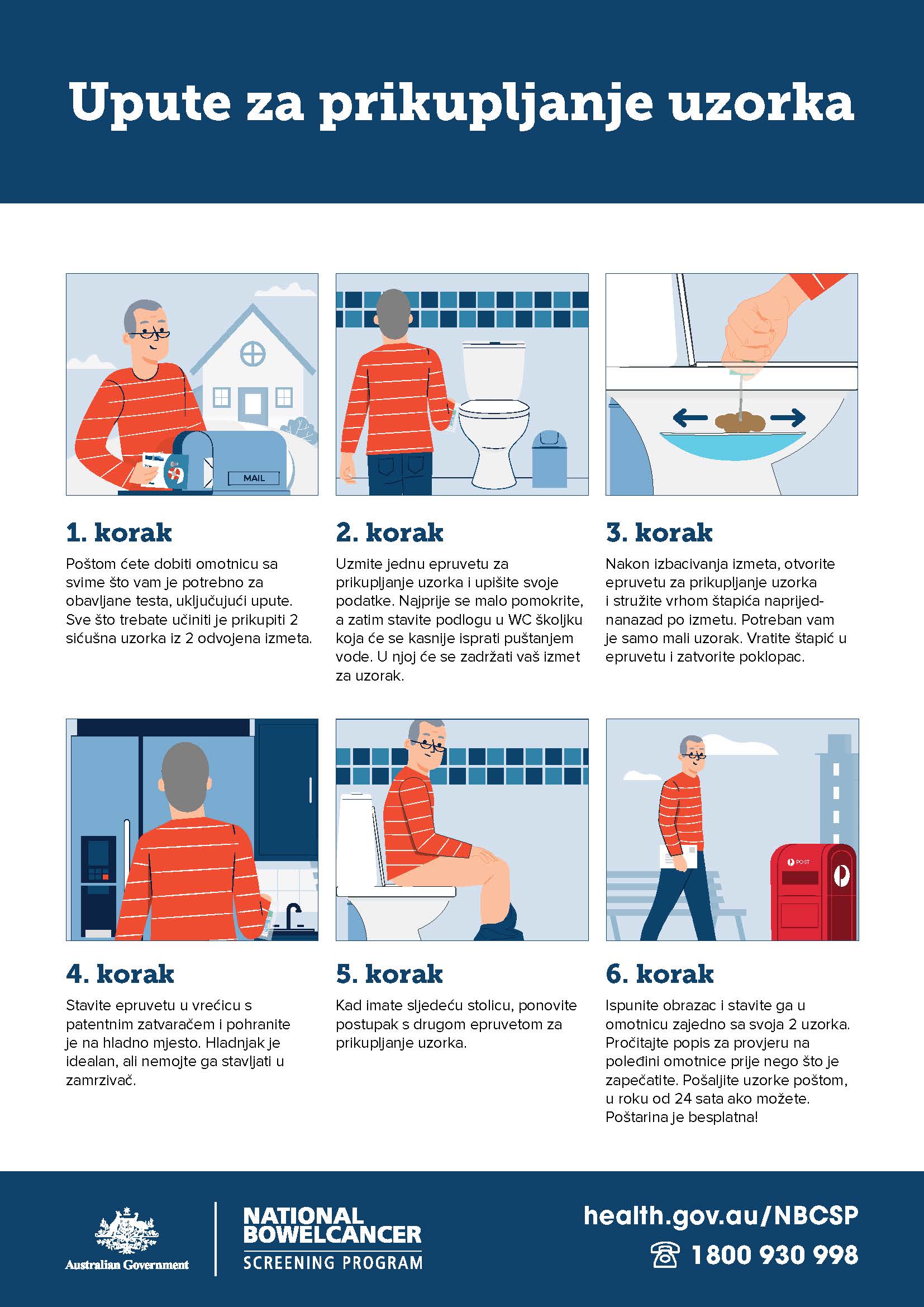 Upute za prikupljanje uzorka

MAIL

1. korak

Poštom ćete dobiti omotnicu sa svime što vam je potrebno za obavljane testa, uključujući upute. Sve što trebate učiniti je prikupiti 2 sićušna uzorka iz 2 odvojena izmeta.

2. korak

Uzmite jednu epruvetu za prikupljanje uzorka i upišite svoje podatke. Najprije se malo pomokrite, a zatim stavite podlogu u WC školjku koja će se kasnije isprati puštanjem vode. U njoj će se zadržati vaš izmet za uzorak.

3. korak

Nakon izbacivanja izmeta, otvorite epruvetu za prikupljanje uzorka i stružite vrhom štapića naprijed-nanazad po izmetu. Potreban vam je samo mali uzorak. Vratite štapić u epruvetu i zatvorite poklopac.

POST

4. korak

Stavite epruvetu u vrećicu s patentnim zatvaračem i pohranite je na hladno mjesto. Hladnjak je idealan, ali nemojte ga stavljati u zamrzivač.

5. korak

Kad imate sljedeću stolicu, ponovite postupak s drugom epruvetom za prikupljanje uzorka.

6. korak

Ispunite obrazac i stavite ga u omotnicu zajedno sa svoja 2 uzorka. Pročitajte popis za provjeru na poleđini omotnice prije nego što je zapečatite. Pošaljite uzorke poštom, u roku od 24 sata ako možete. Poštarina je besplatna!

Australian Government

NATIONAL BOWELCANCER SCREENING PROGRAM

health.gov.au/NBCSP

1800 930 998