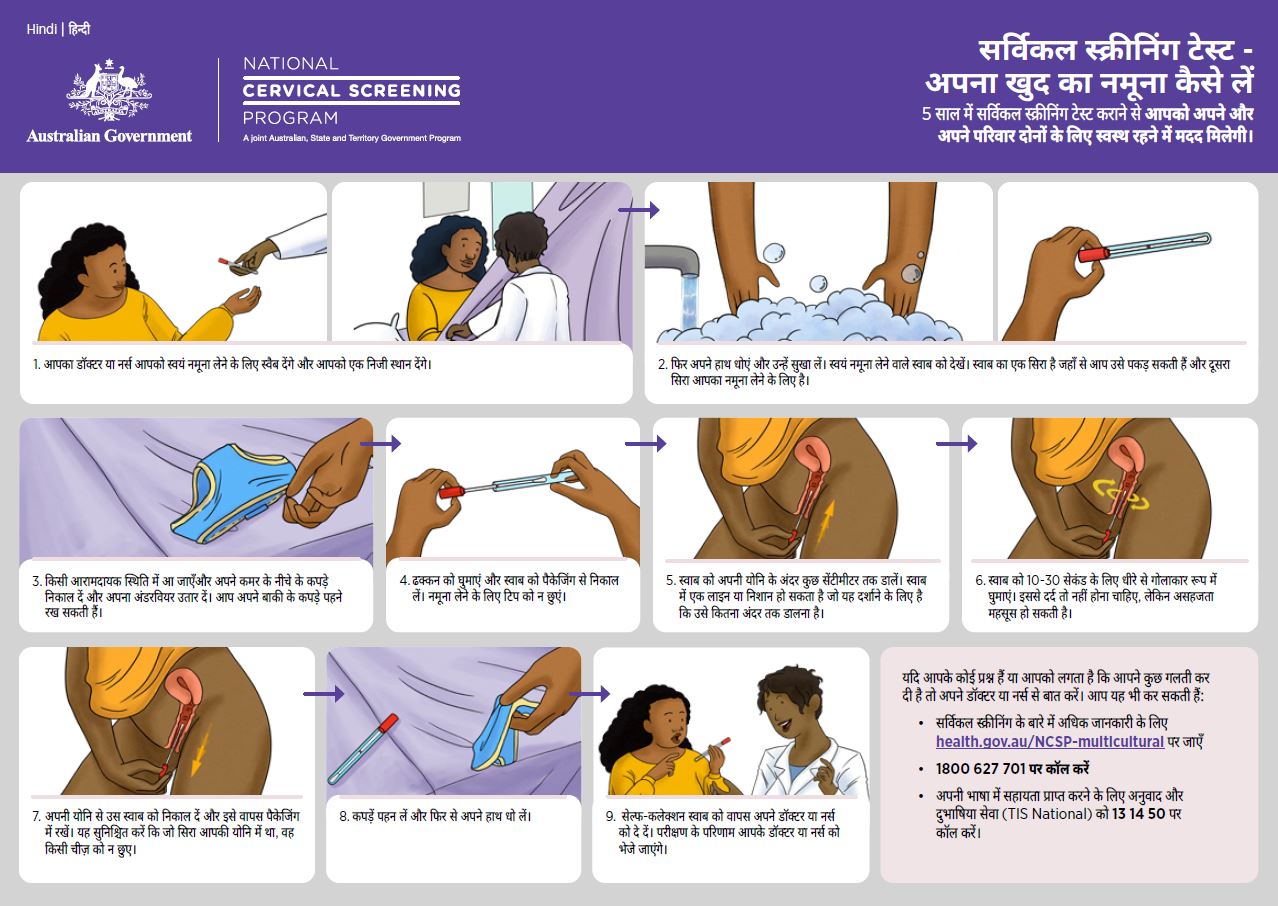 Hindi | हिन्दी

Australian Government

NATIONAL
CERVICAL SCREENING
PROGRAM
A joint Australian, State and Territory Government Program

सर्विकल स्क्रीनिंग टेस्ट - अपना खुद का नमूना कैसे लें
5 साल में सर्विकल स्क्रीनिंग टेस्ट कराने से आपको अपने और अपने परिवार दोनों के लिए स्वस्थ रहने में मदद मिलेगी।

1. आपका डॉक्टर या नर्स आपको स्वयं नमूना लेने के लिए स्वैब देंगे और आपको एक निजी स्थान देंगे।

2. फिर अपने हाथ धोएं और उन्हें सुखा लें। स्वयं नमूना लेने वाले स्वाब को देखें। स्वाब का एक सिरा है जहाँ से आप उसे पकड़ सकती हैं और दूसरा सिरा आपका नमूना लेने के लिए है।

3. किसी आरामदायक स्थिति में आ जाएँऔर अपने कमर के नीचे के कपड़े निकाल दें और अपना अंडरवियर उतार दें। आप अपने बाकी के कपड़े पहने रख सकती हैं।

4. ढक्कन को घुमाएं और स्वाब को पैकेजिंग से निकाल लें। नमूना लेने के लिए टिप को न छुएं।

5. स्वाब को अपनी योनि के अंदर कुछ सेंटीमीटर तक डालें। स्वाब में एक लाइन या निशान हो सकता है जो यह दर्शाने के लिए है कि उसे कितना अंदर तक डालना है।

6. स्वाब को 10-30 सेकंड के लिए धीरे से गोलाकार रूप में घुमाएं। इससे दर्द तो नहीं होना चाहिए, लेकिन असहजता महसूस हो सकती है।

7. अपनी योनि से उस स्वाब को निकाल दें और इसे वापस पैकेजिंग में रखें। यह सुनिश्चित करें कि जो सिरा आपकी योनि में था, वह किसी चीज़ को न छुए।

8. कपड़ें पहन लें और फिर से अपने हाथ धो लें।

9. सेल्फ-कलेक्शन स्वाब को वापस अपने डॉक्टर या नर्स को दे दें। परीक्षण के परिणाम आपके डॉक्टर या नर्स को भेजे जाएंगे।

यदि आपके कोई प्रश्न हैं या आपको लगता है कि आपने कुछ गलती कर दी है तो अपने डॉक्टर या नर्स से बात करें। आप यह भी कर सकती हैं:
• सर्विकल स्क्रीनिंग के बारे में अधिक जानकारी के लिए health.gov.au/NCSP-multicultural पर जाएँ
• 1800 627 701 पर कॉल करें
• अपनी भाषा में सहायता प्राप्त करने के लिए अनुवाद और दुभाषिया सेवा (TIS National) को 13 14 50 पर कॉल करें।