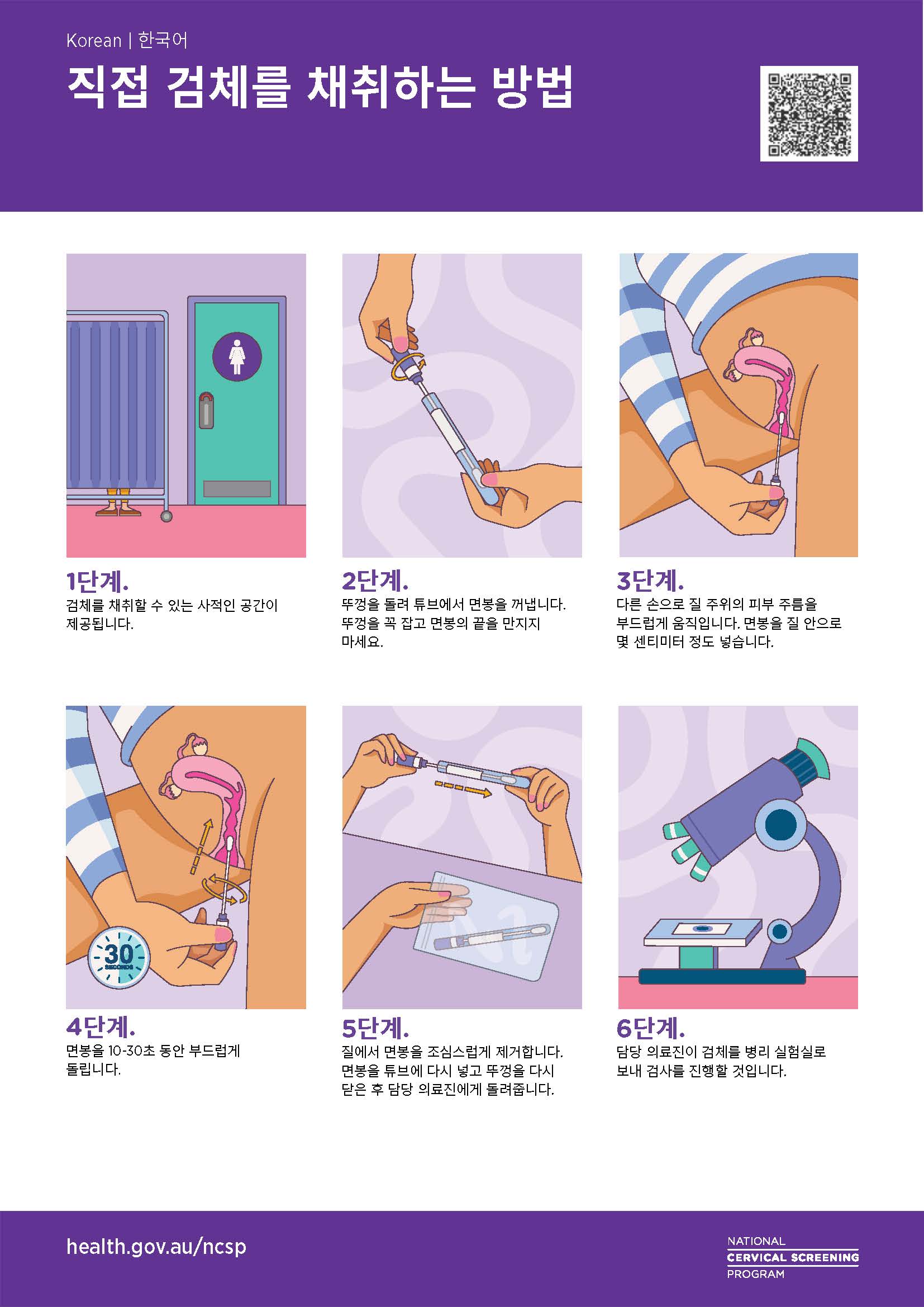 Korean | 한국어

직접 검체를 채취하는 방법

1단계.
검체를 채취할 수 있는 사적인 공간이 제공됩니다.

2단계.
뚜껑을 돌려 튜브에서 면봉을 꺼냅니다. 뚜껑을 꼭 잡고 면봉의 끝을 만지지 마세요.

3단계.
다른 손으로 질 주위의 피부 주름을 부드럽게 움직입니다. 면봉을 질 안으로 몇 센티미터 정도 넣습니다.

30 SECONDS

4단계.
면봉을 10-30초 동안 부드럽게 돌립니다.

5단계.
질에서 면봉을 조심스럽게 제거합니다. 면봉을 튜브에 다시 넣고 뚜껑을 다시 닫은 후 담당 의료진에게 돌려줍니다.

6단계.
담당 의료진이 검체를 병리 실험실로 보내 검사를 진행할 것입니다.

health.gov.au/ncsp

NATIONAL
CERVICAL SCREENING
PROGRAM