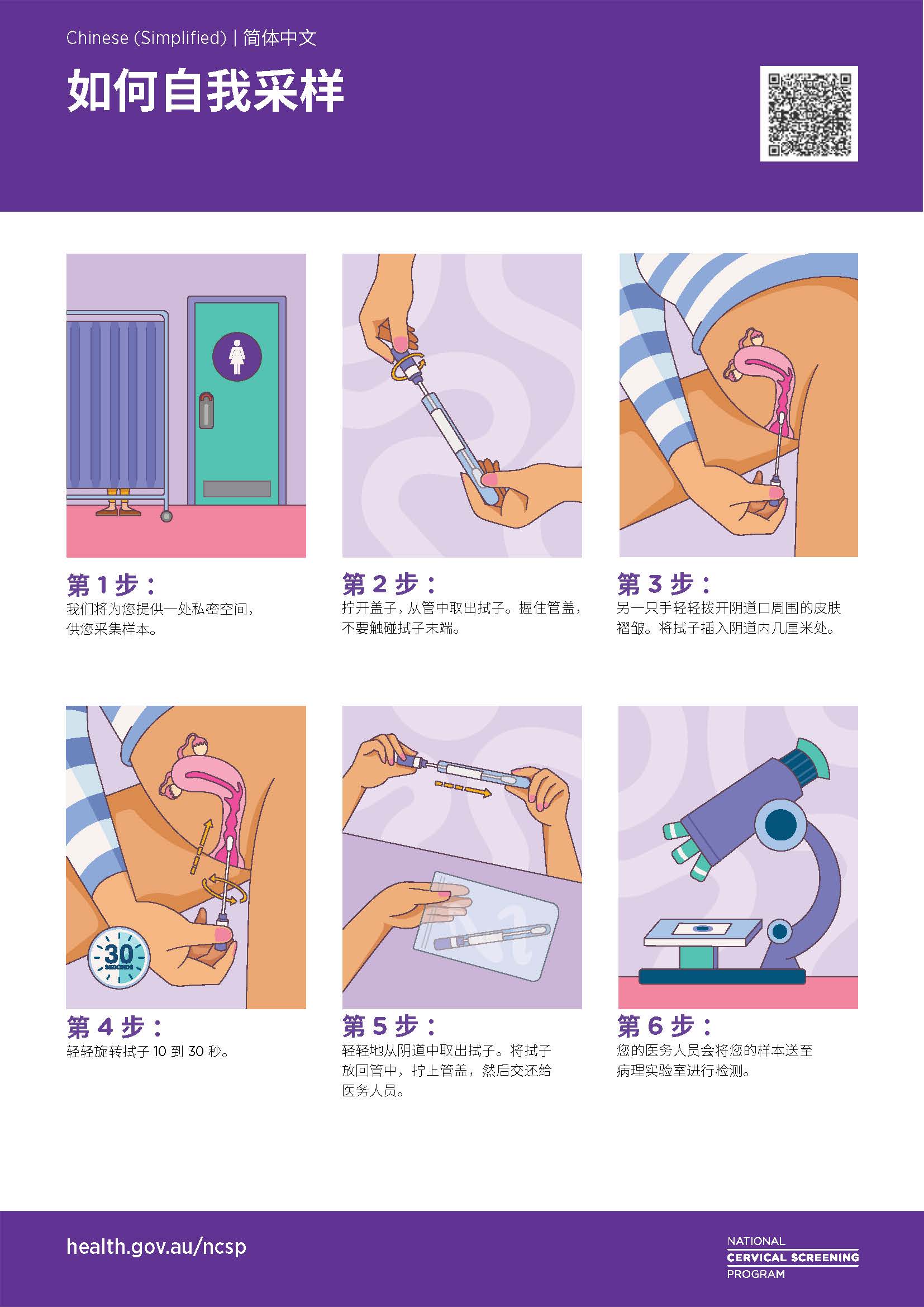 Chinese (Simplified) | 简体中文

如何自我采样

第 1 步：
我们将为您提供一处私密空间，供您采集样本。

第 2 步：
拧开盖子，从管中取出拭子。握住管盖，不要触碰拭子末端。

第 3 步：
另一只手轻轻拨开阴道口周围的皮肤褶皱。将拭子插入阴道内几厘米处。

30 SECONDS

第 4 步：
轻轻旋转拭子 10 到 30 秒。

第 5 步：
轻轻地从阴道中取出拭子。将拭子放回管中，拧上管盖，然后交还给医务人员。

第 6 步：
您的医务人员会将您的样本送至病理实验室进行检测。

health.gov.au/ncsp

NATIONAL CERVICAL SCREENING PROGRAM