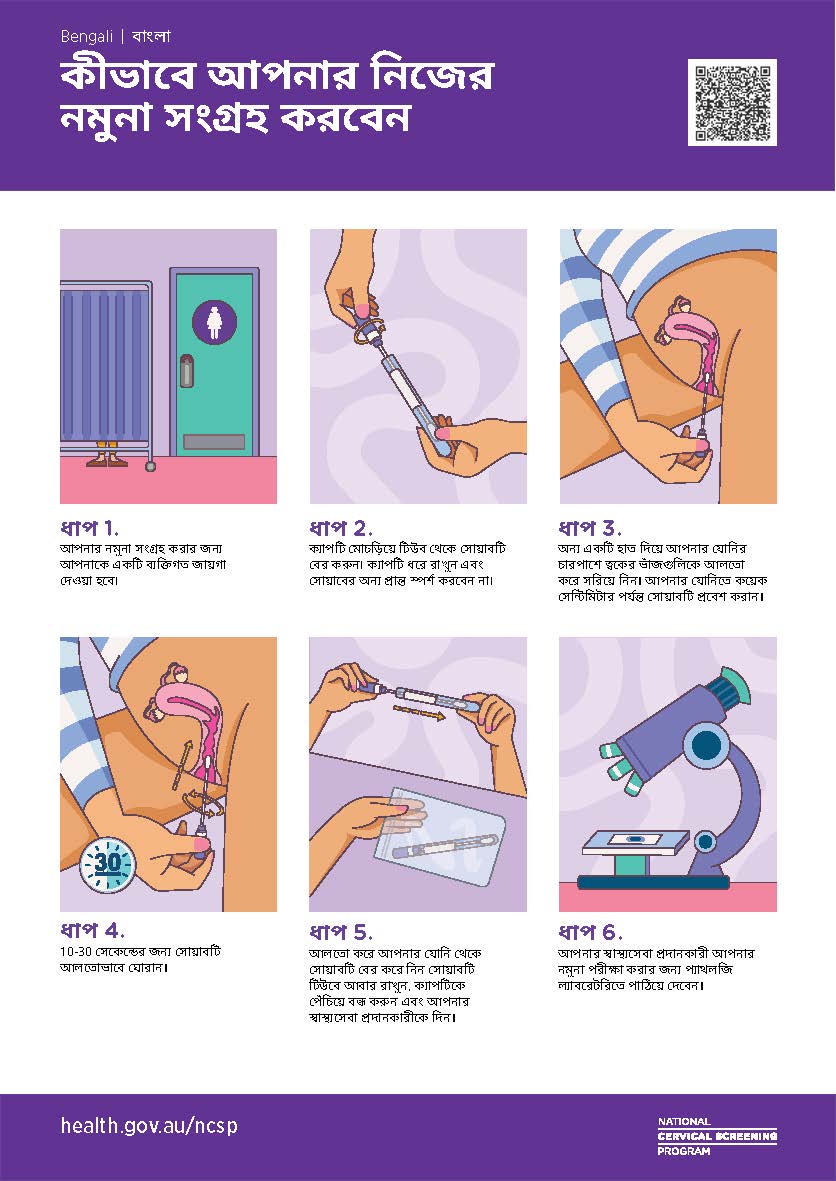 Bengali | বাংলা

কীভাবে আপনার নিজের নমুনা সংগ্রহ করবেন

ধাপ 1.
আপনার নমুনা সংগ্রহ করার জন্য আপনাকে একটি ব্যক্তিগত জায়গা দেওয়া হবে।

ধাপ 2.
ক্যাপটি মোচড়িয়ে টিউব থেকে সোয়াবটি বের করুন। ক্যাপটি ধরে রাখুন এবং সোয়াবের অন্য প্রান্ত স্পর্শ করবেন না।

ধাপ 3.
অন্য একটি হাত দিয়ে আপনার যোনির চারপাশে ত্বকের ভাঁজগুলিকে আলতো করে সরিয়ে নিন। আপনার যোনিতে কয়েক সেন্টিমিটার পর্যন্ত সোয়াবটি প্রবেশ করান।

30

ধাপ 4.
10-30 সেকেন্ডের জন্য সোয়াবটি আলতোভাবে ঘোরান।

ধাপ 5.
আলতো করে আপনার যোনি থেকে সোয়াবটি বের করে নিন সোয়াবটি টিউবে আবার রাখুন, ক্যাপটিকে পেঁচিয়ে বন্ধ করুন এবং আপনার স্বাস্থ্যসেবা প্রদানকারীকে দিন।

ধাপ 6.
আপনার স্বাস্থ্যসেবা প্রদানকারী আপনার নমুনা পরীক্ষা করার জন্য প্যাথলজি ল্যাবরেটরিতে পাঠিয়ে দেবেন।

health.gov.au/ncsp

NATIONAL CERVICAL SCREENING PROGRAM