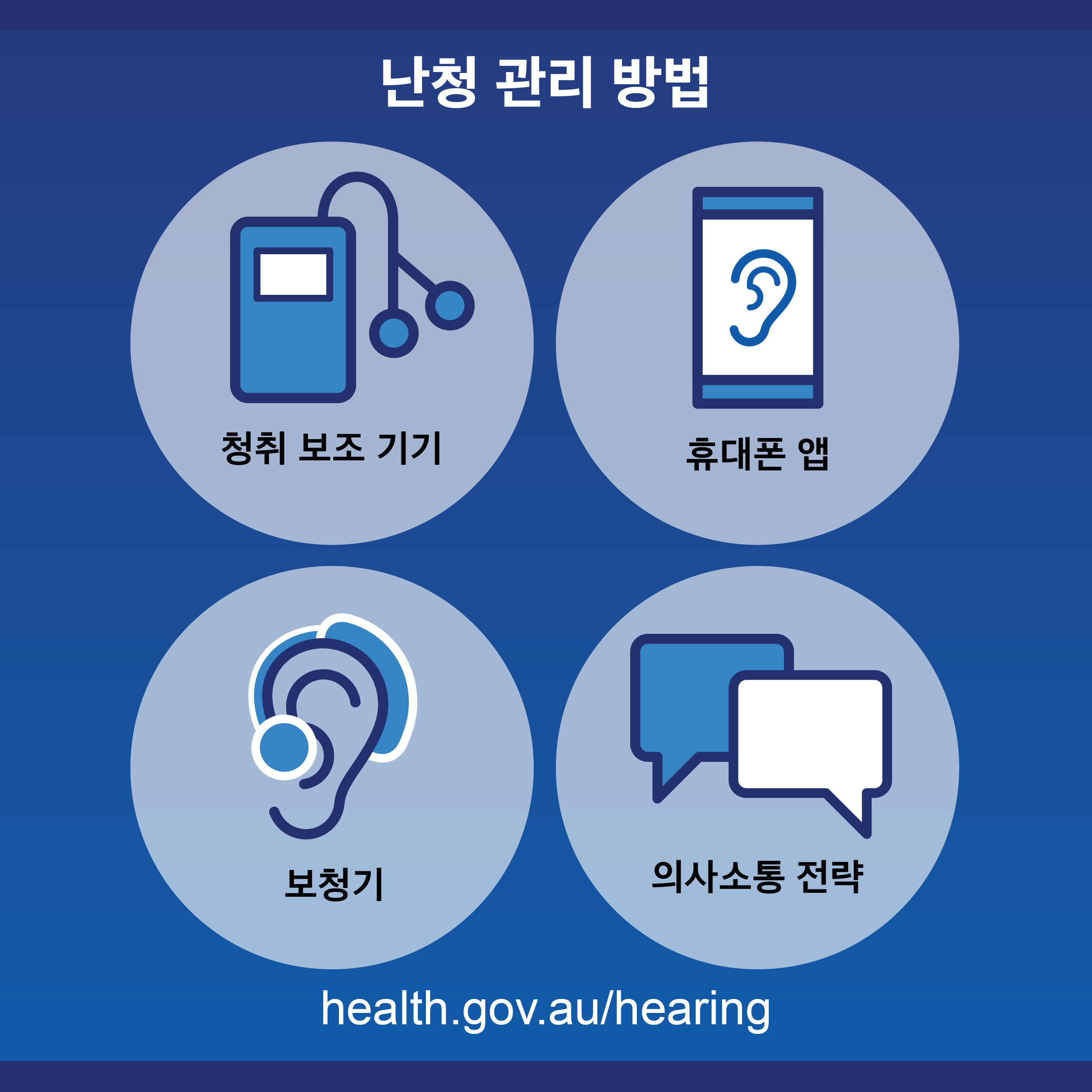 난청 관리 방법

청취 보조 기기

휴대폰 앱

보청기

의사소통 전략

health.gov.au/hearing