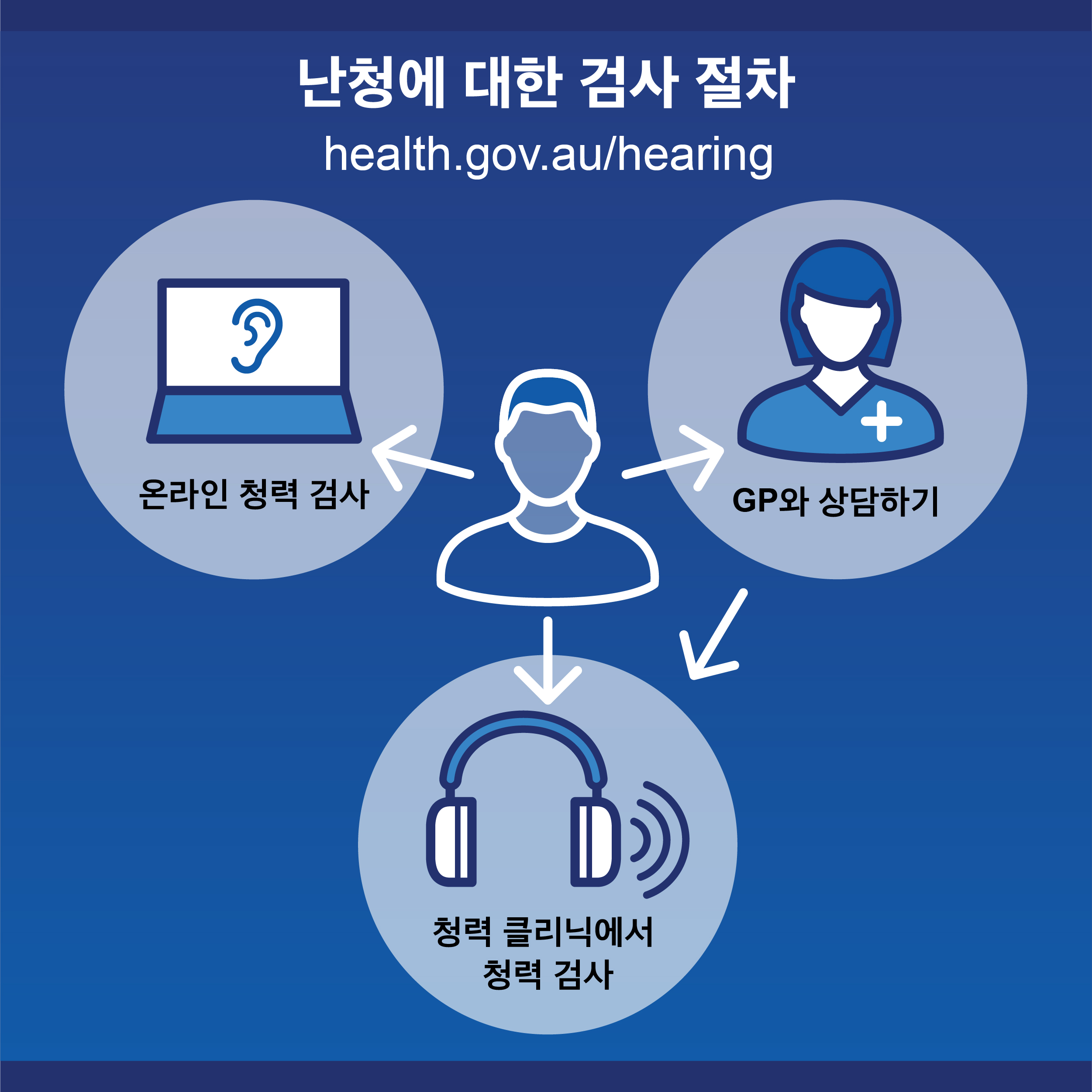 난청에 대한 검사 절차

health.gov.au/hearing

온라인 청력 검사

GP와 상담하기

청력 클리닉에서 청력 검사