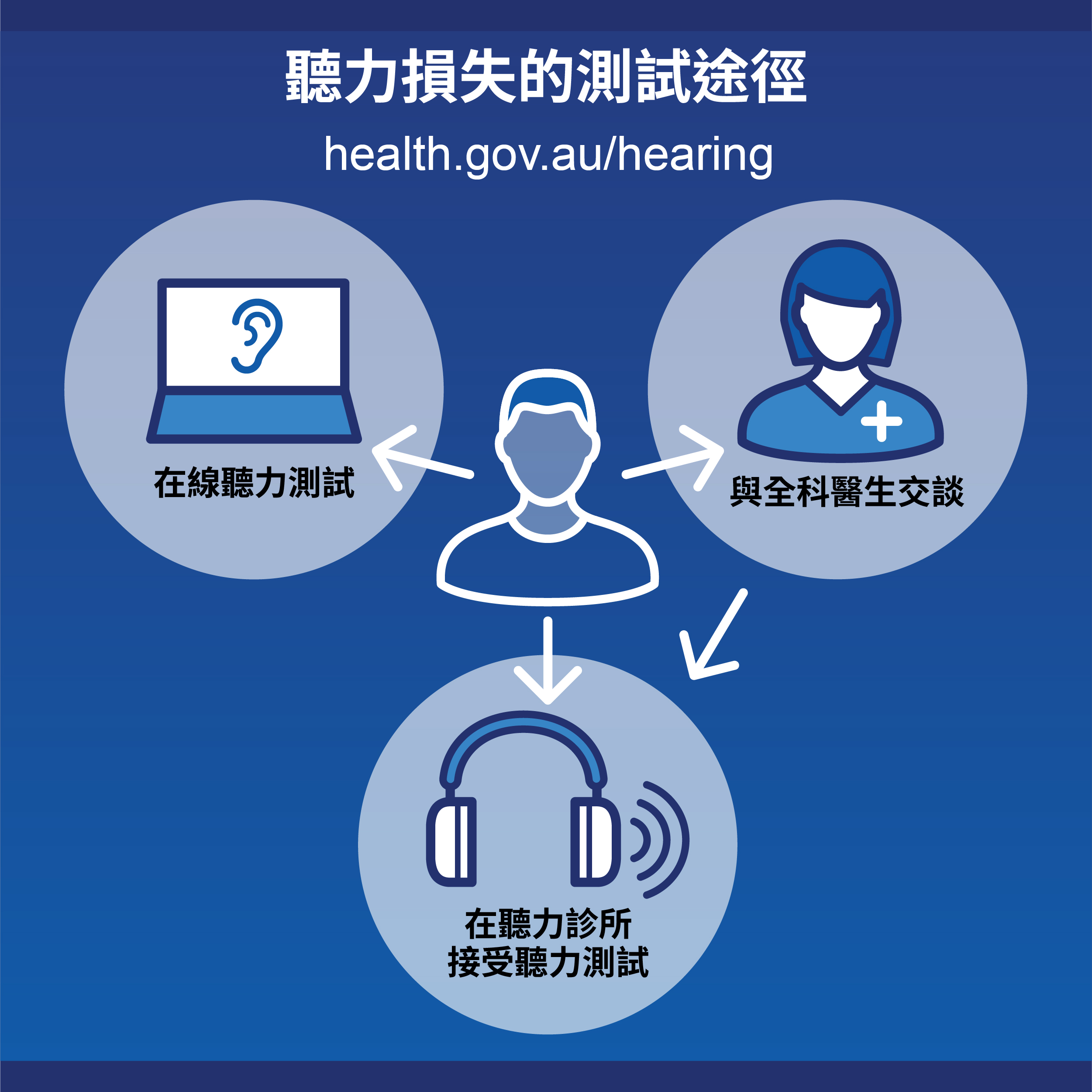 聽力損失的測試途徑

health.gov.au/hearing

在線聽力測試

與全科醫生交談

在聽力診所
接受聽力測試