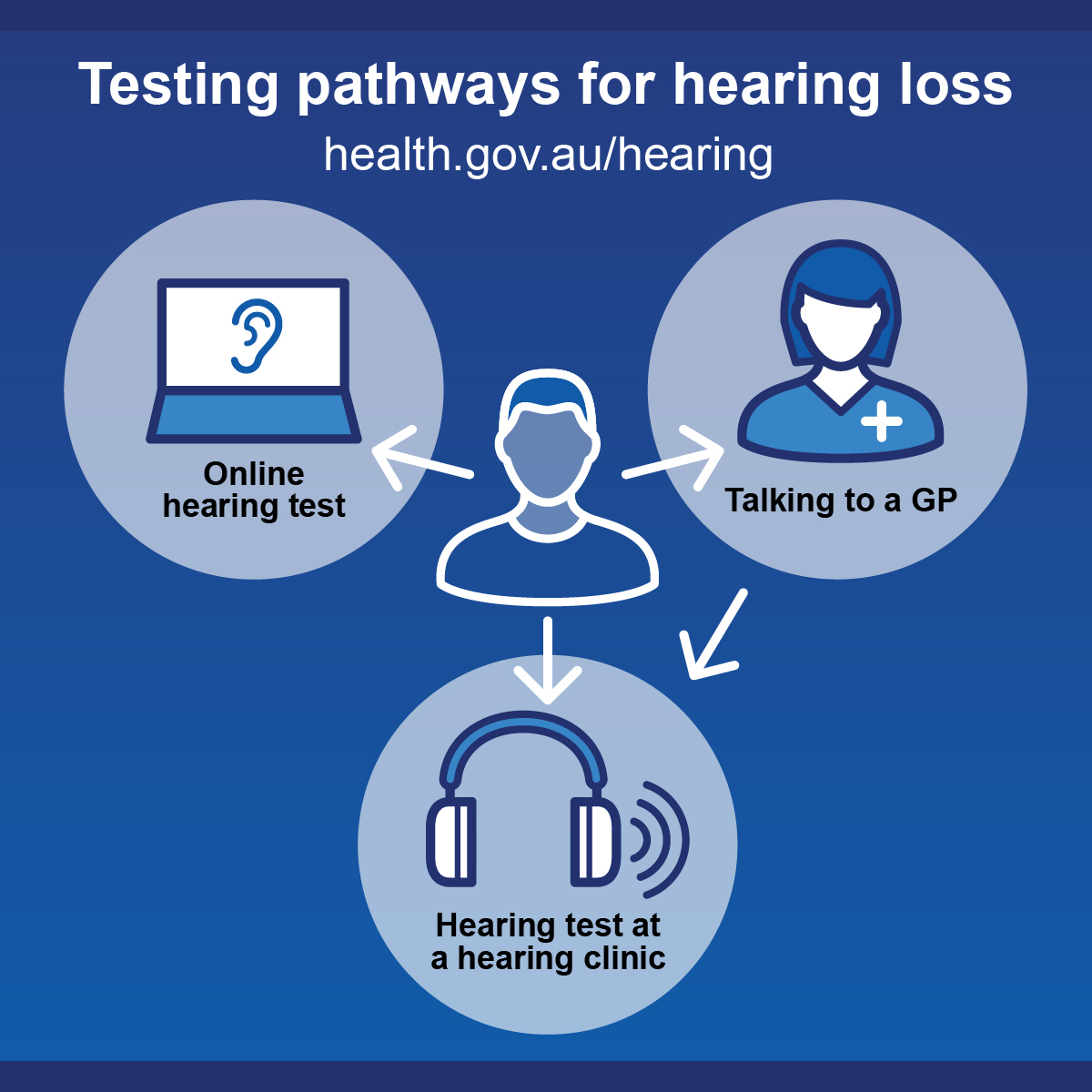 Testing pathways for hearing loss

health.gov.au/hearing

Online hearing test

Talking to a GP

Hearing test at a hearing clinic