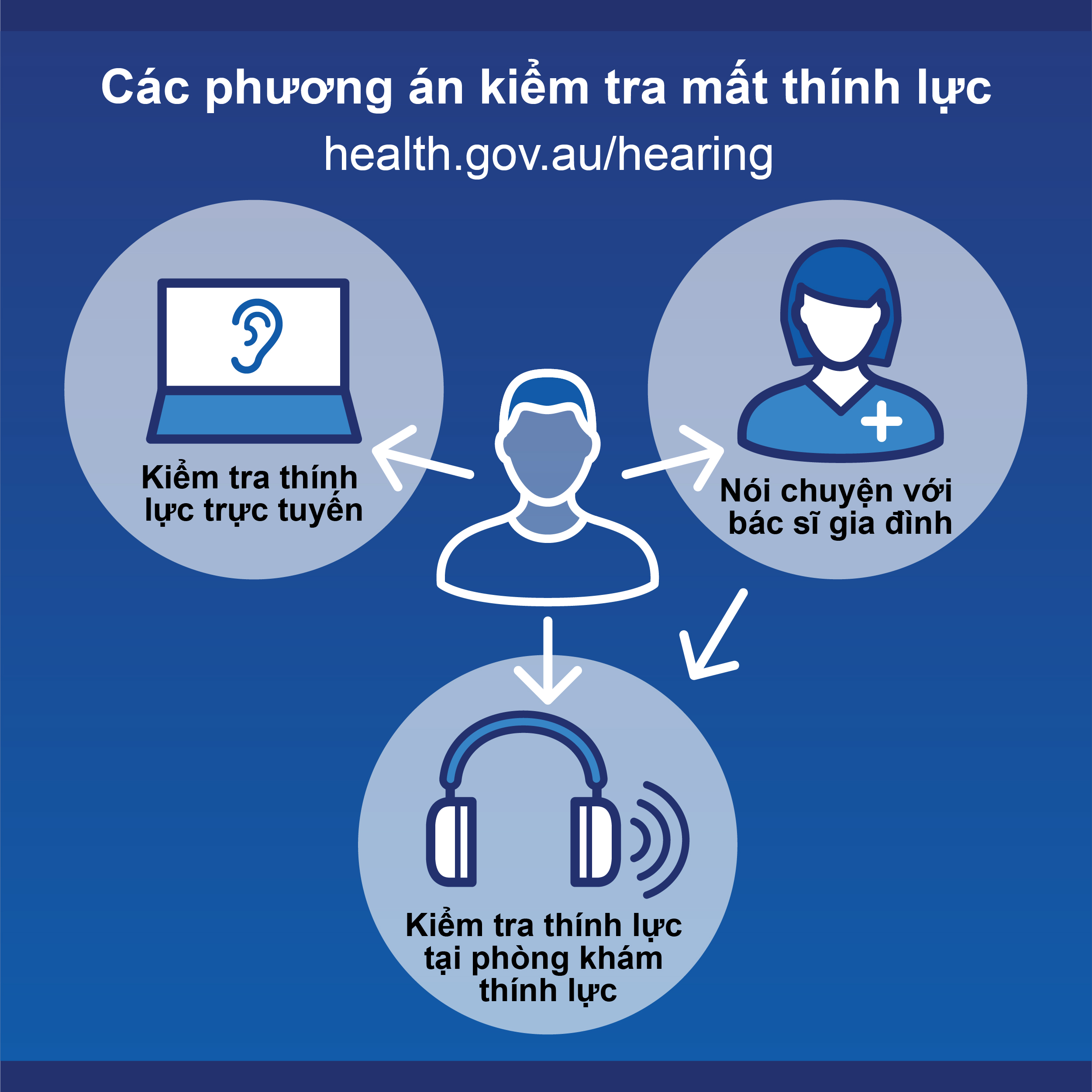 Các phương án kiểm tra mất thính lực

health.gov.au/hearing

Kiểm tra thính lực trực tuyến

Nói chuyện với bác sĩ gia đình

Kiểm tra thính lực tại phòng khám thính lực